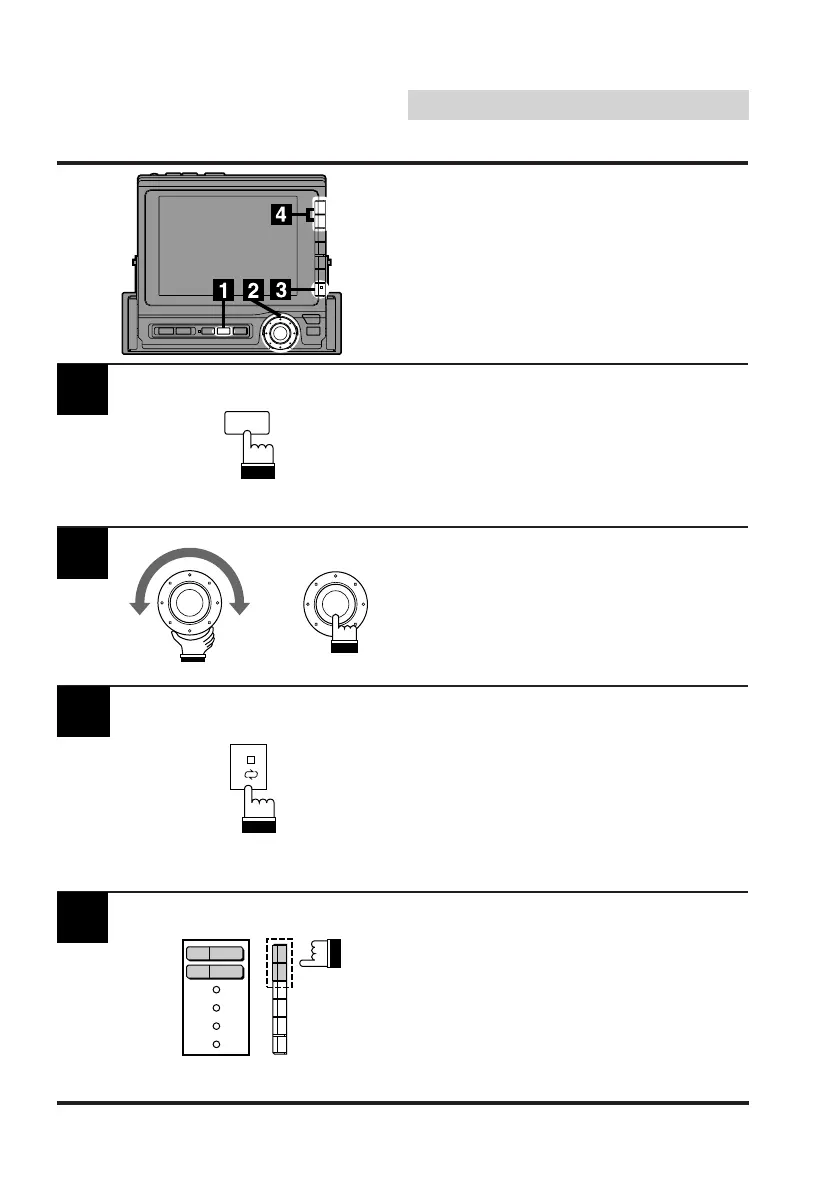 4

1 2 3