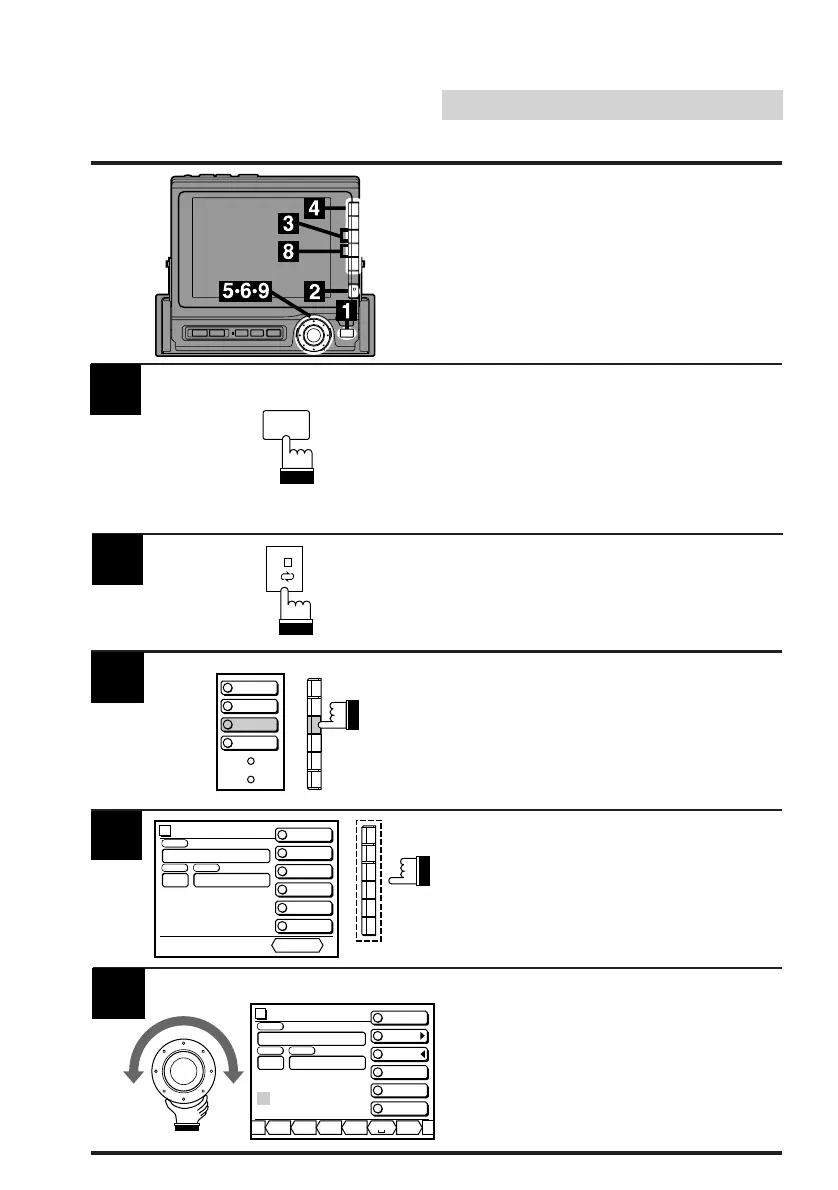 4
3
8
5·6·9
2
1