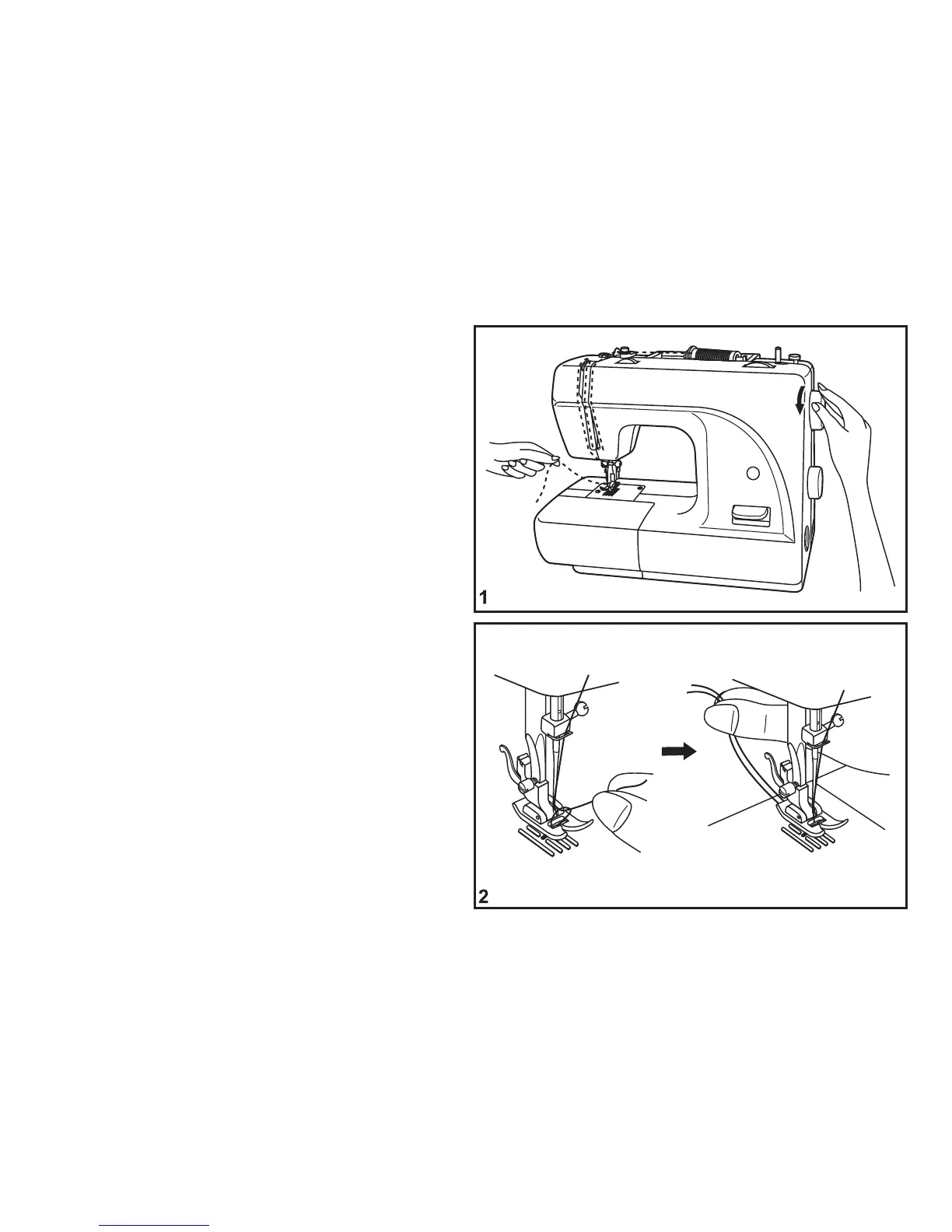 1

2