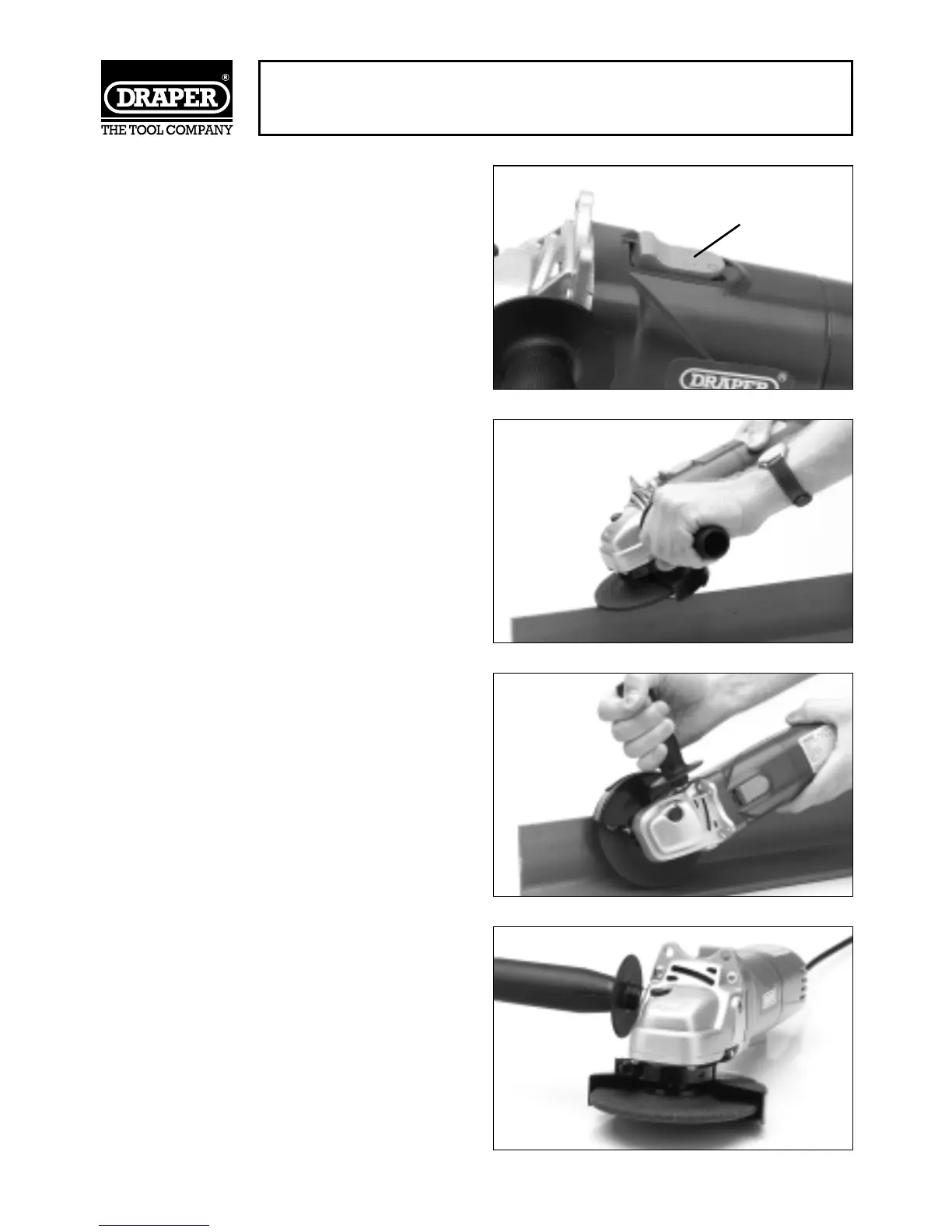 DRAPER®
THE TOOL COMPANY

DRAPER®