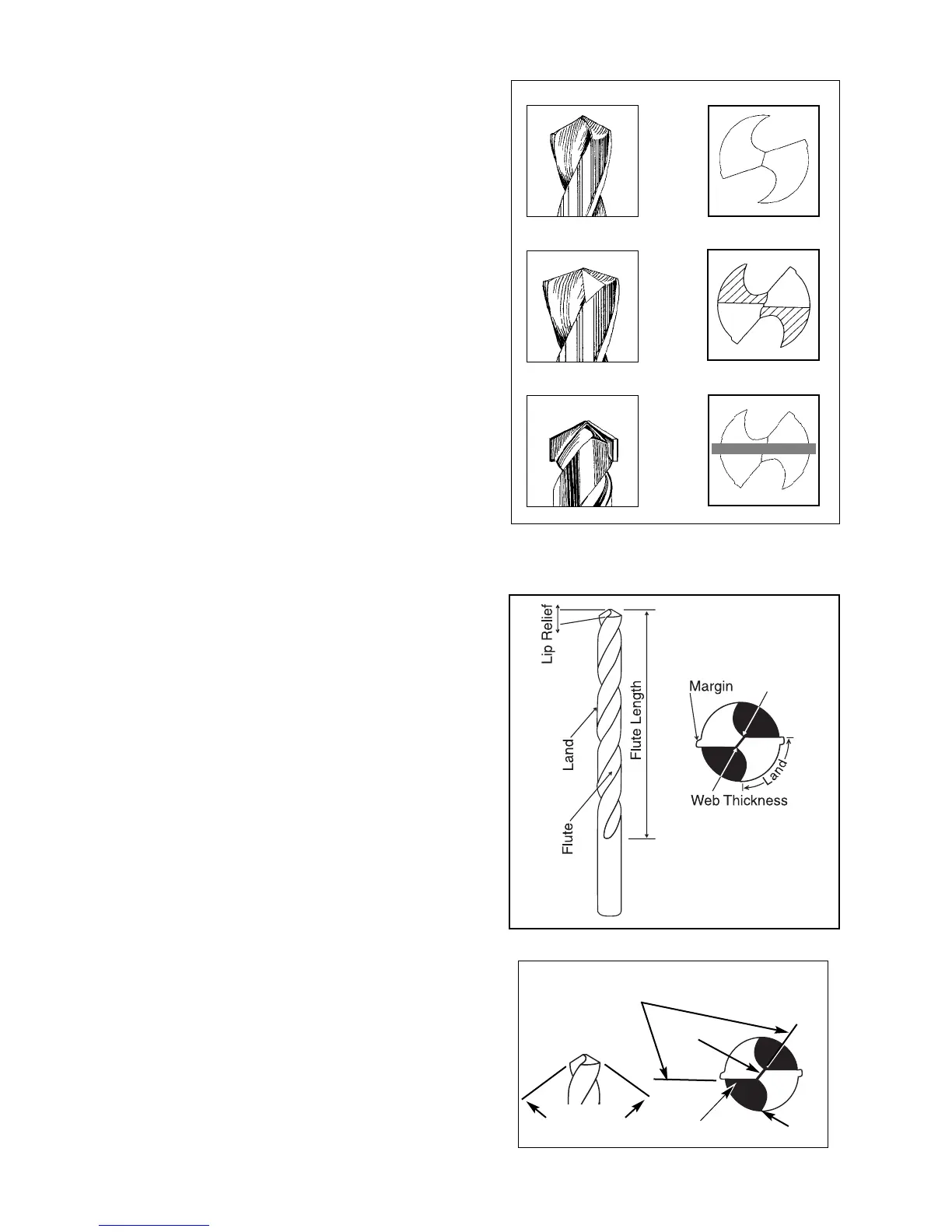 Lip Relief

Land

Flute

Flute Length

Margin

Land

Web Thickness