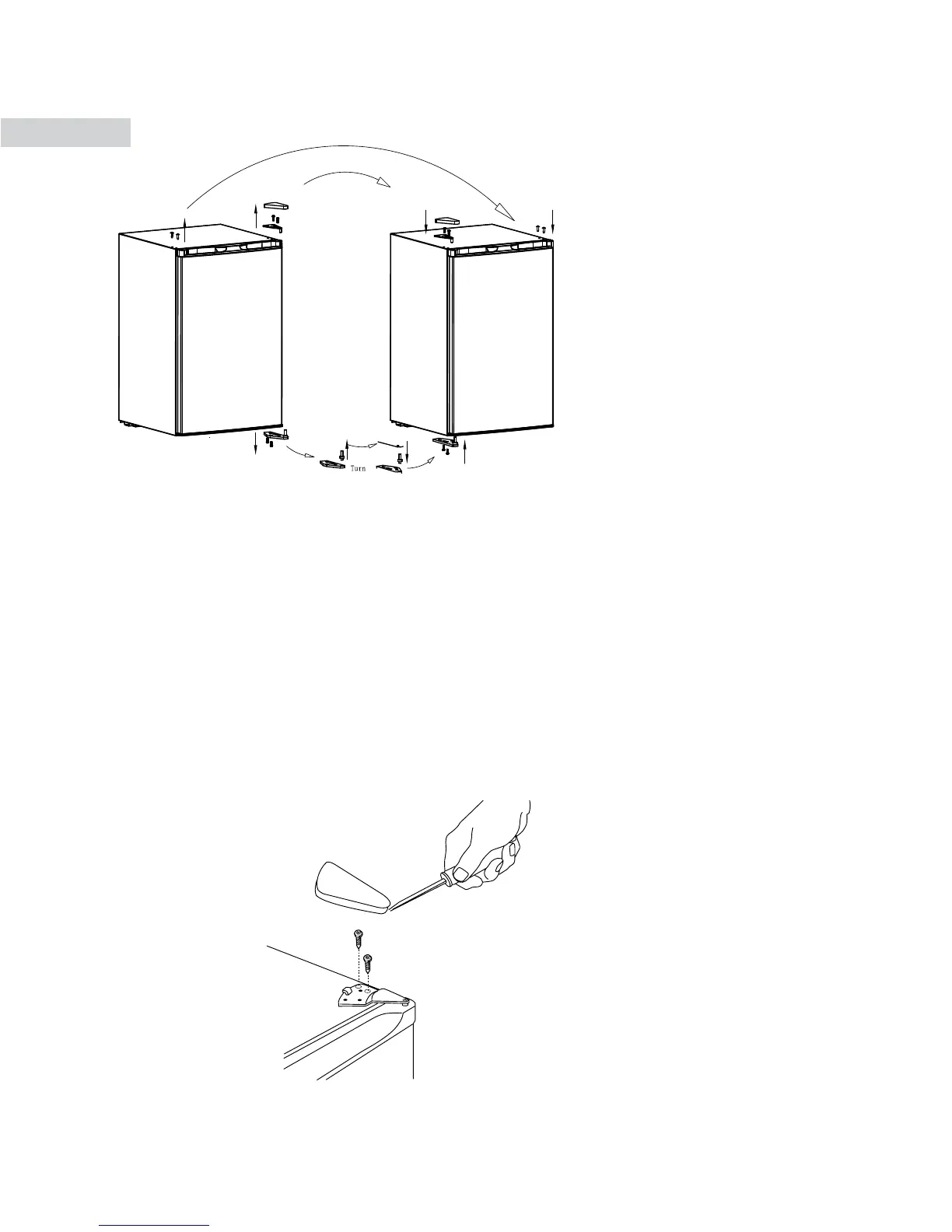 Turn