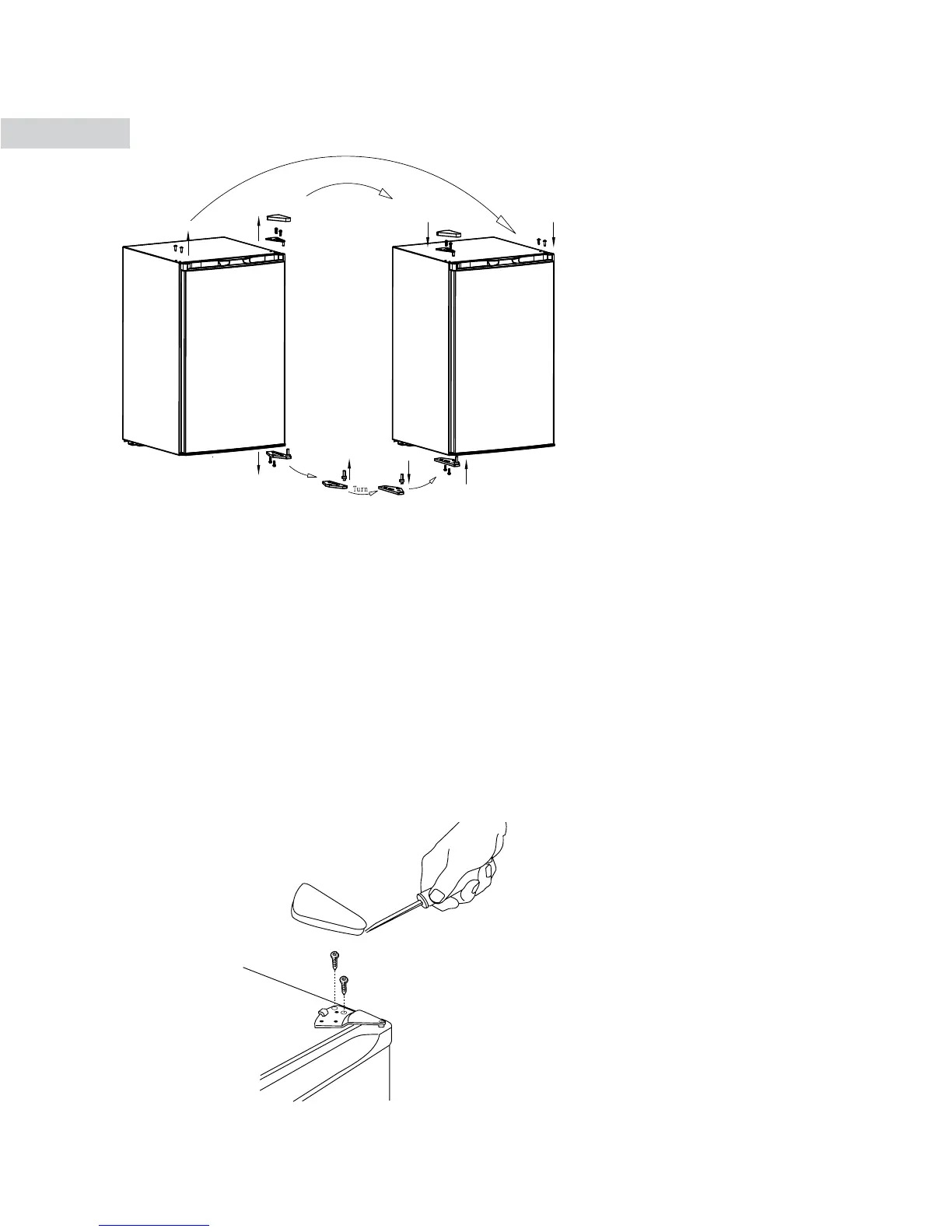 Turn