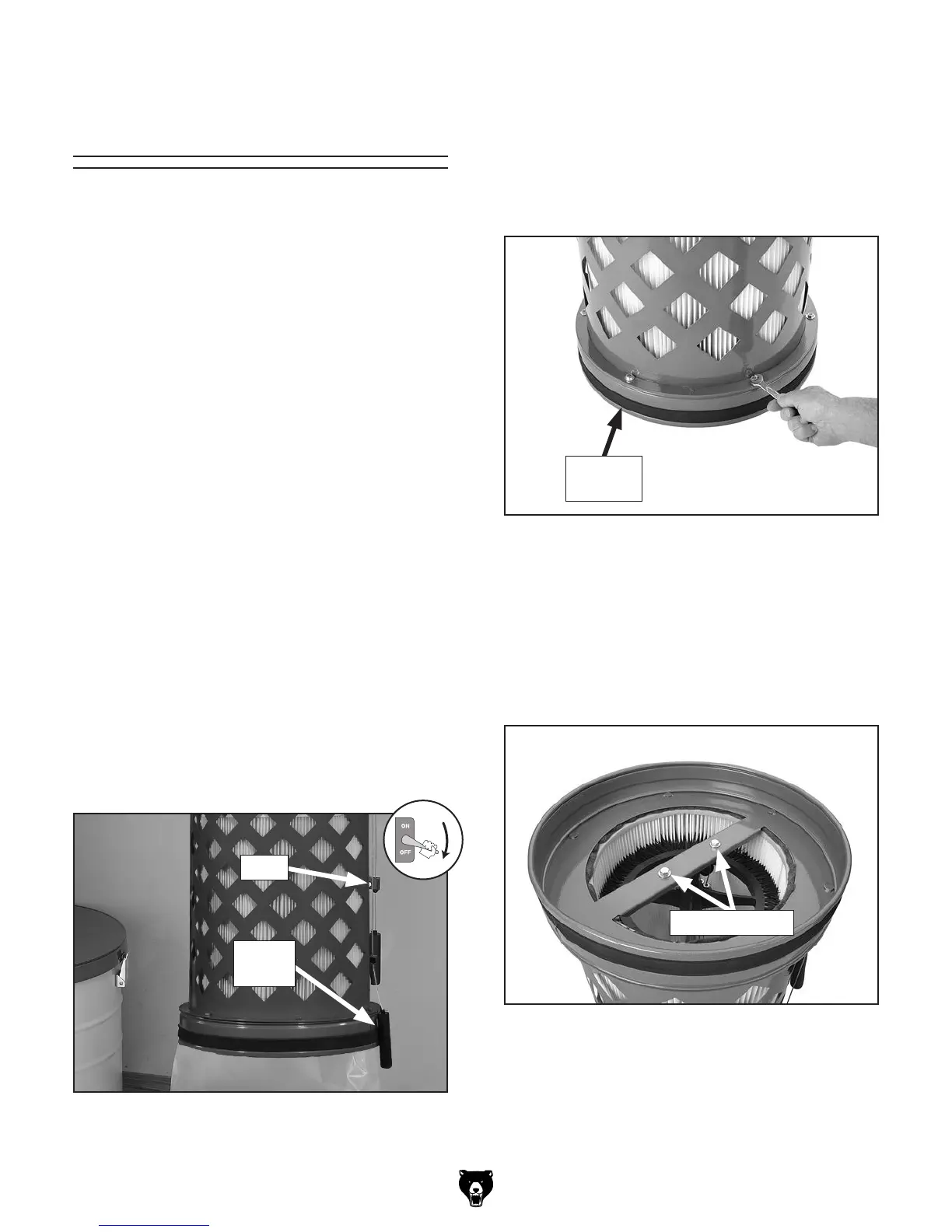 ON

OFF