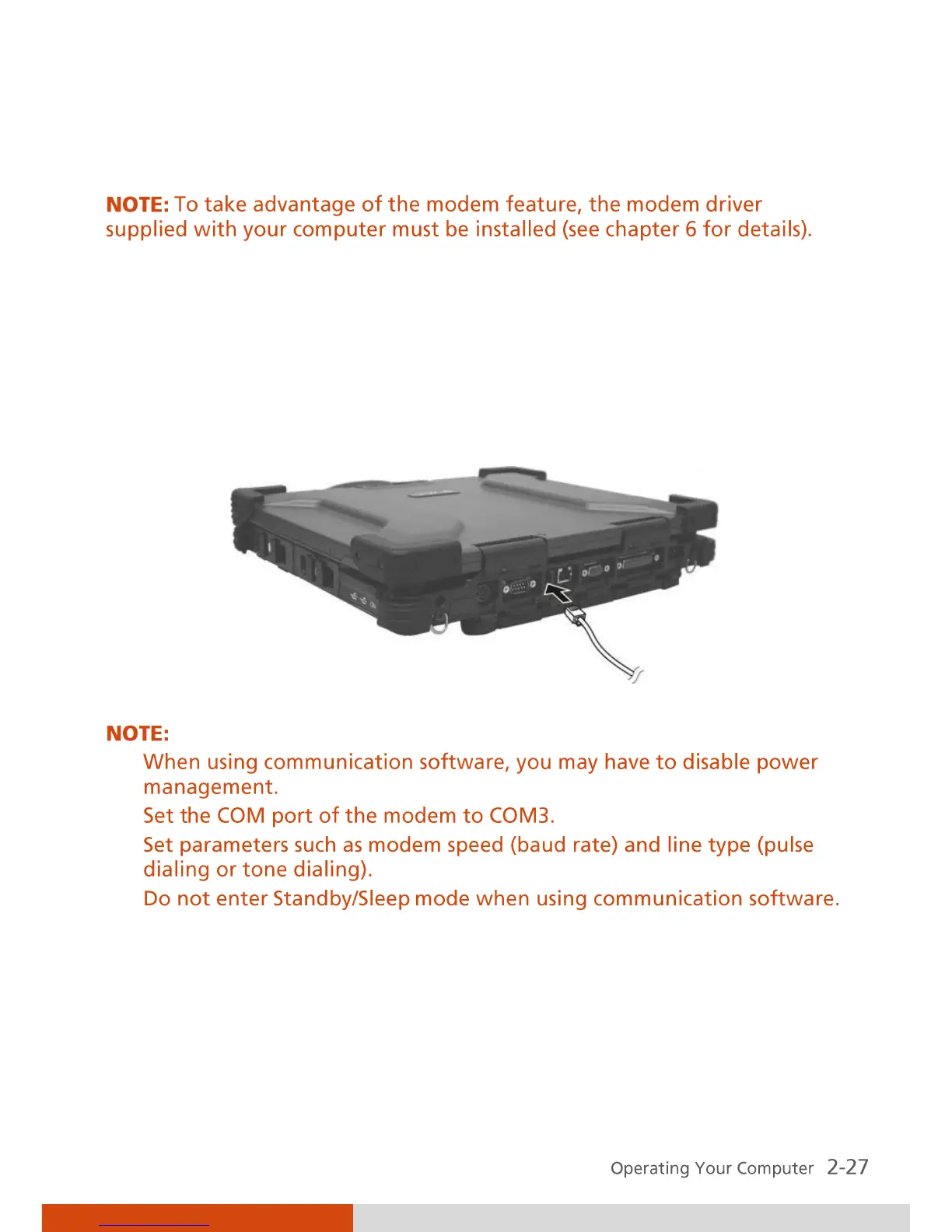 NOTE: To take advantage of the modem feature, the modem driver supplied with your computer must be installed (see chapter 6 for details).

NOTE:

When using communication software, you may have to disable power management.

Set the COM port of the modem to COM3.

Set parameters such as modem speed (baud rate) and line type (pulse dialing or tone dialing).

Do not enter Standby/Sleep mode when using communication software.

Operating Your Computer 2-27