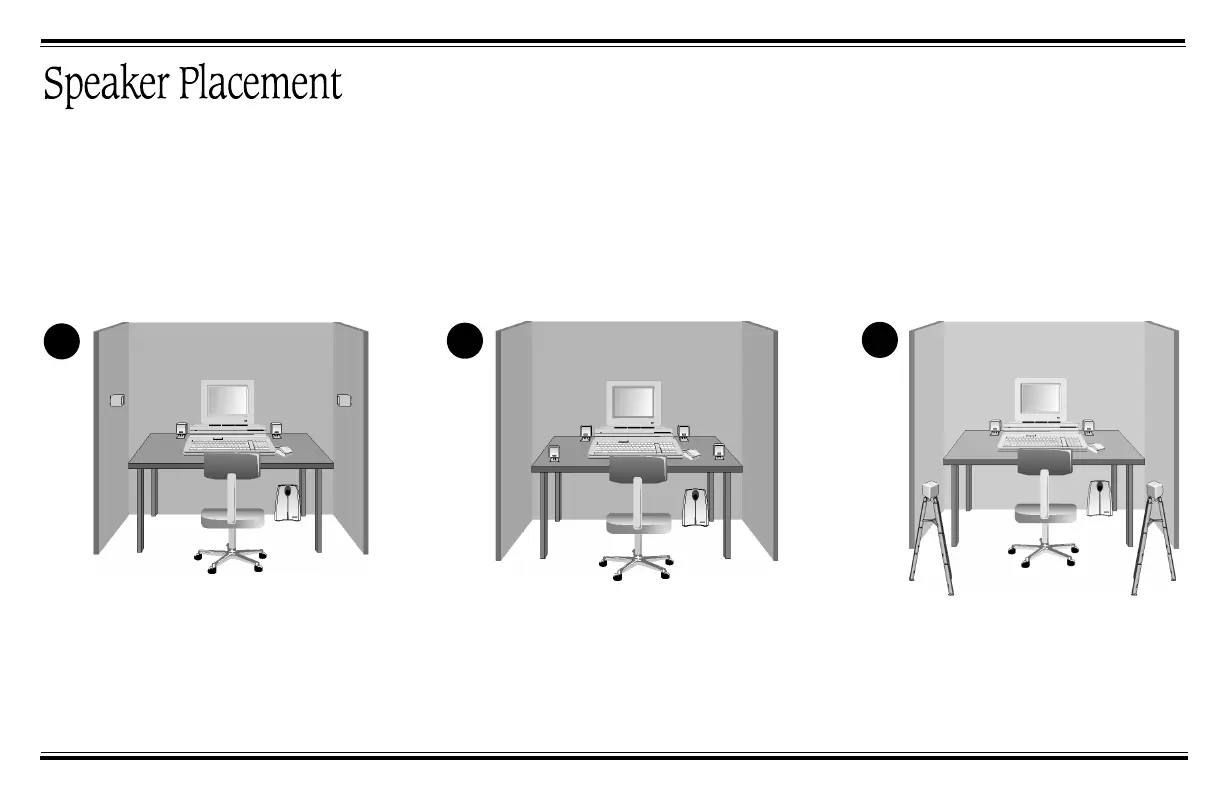 Speaker Placement