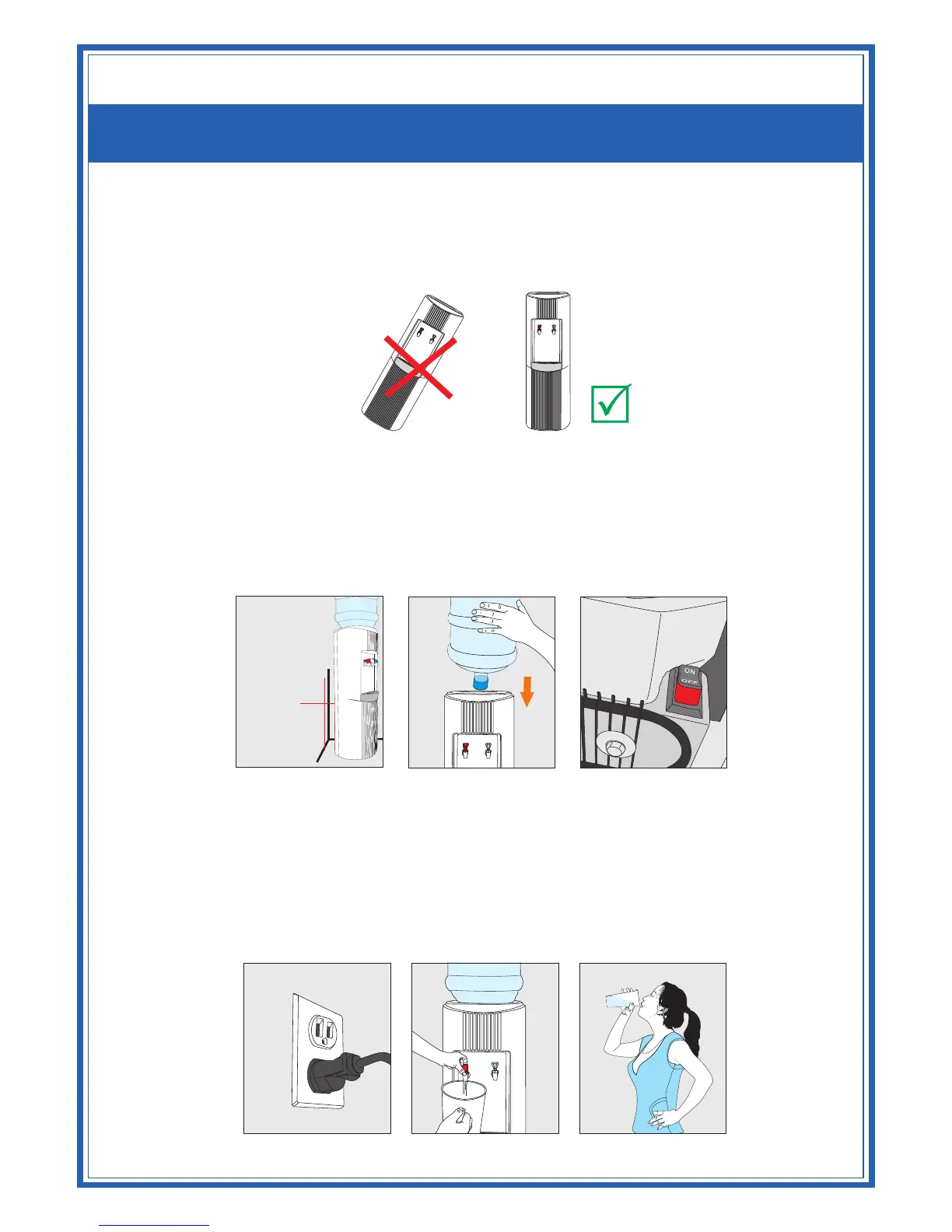 ON
OFF