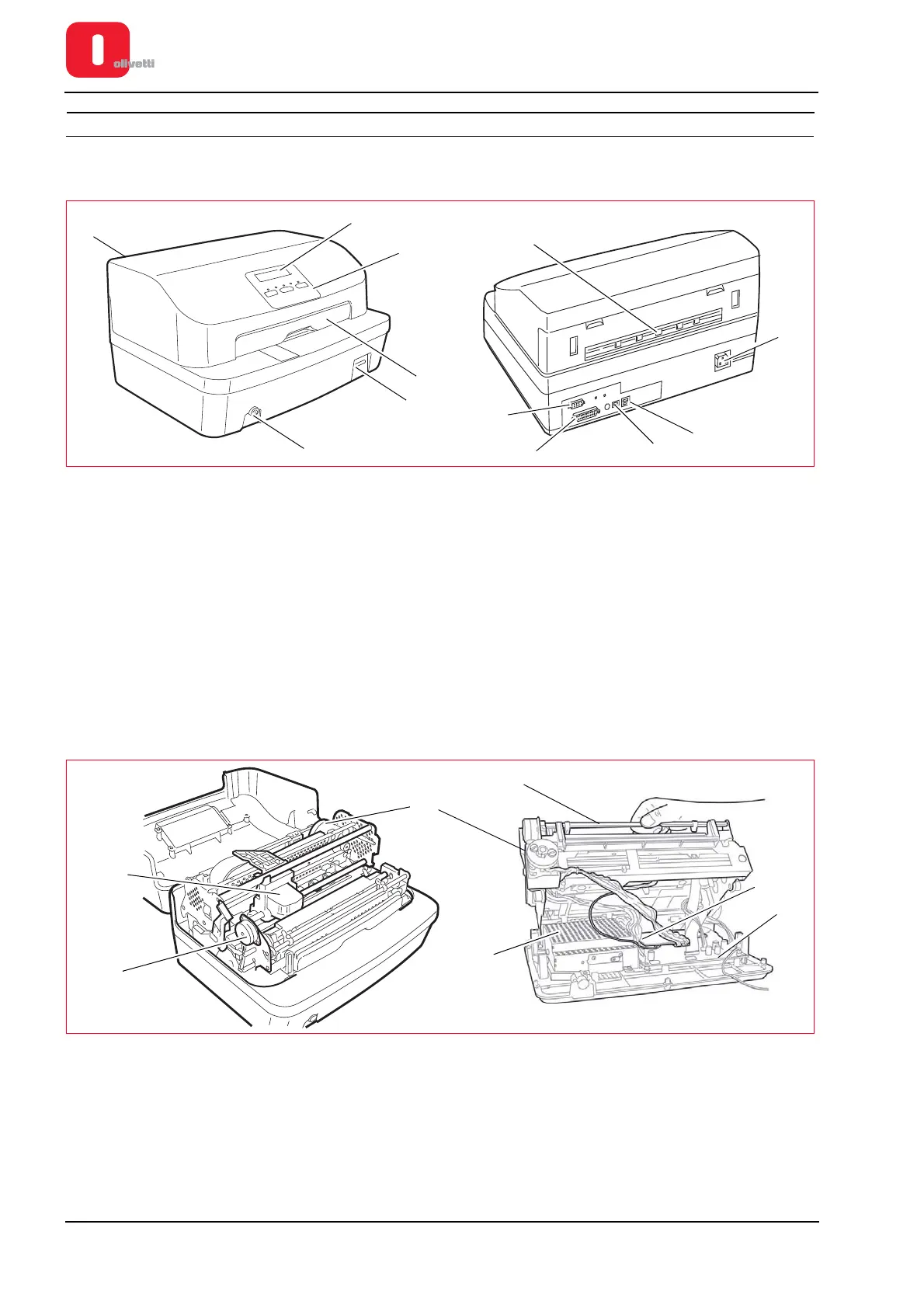 olivetti