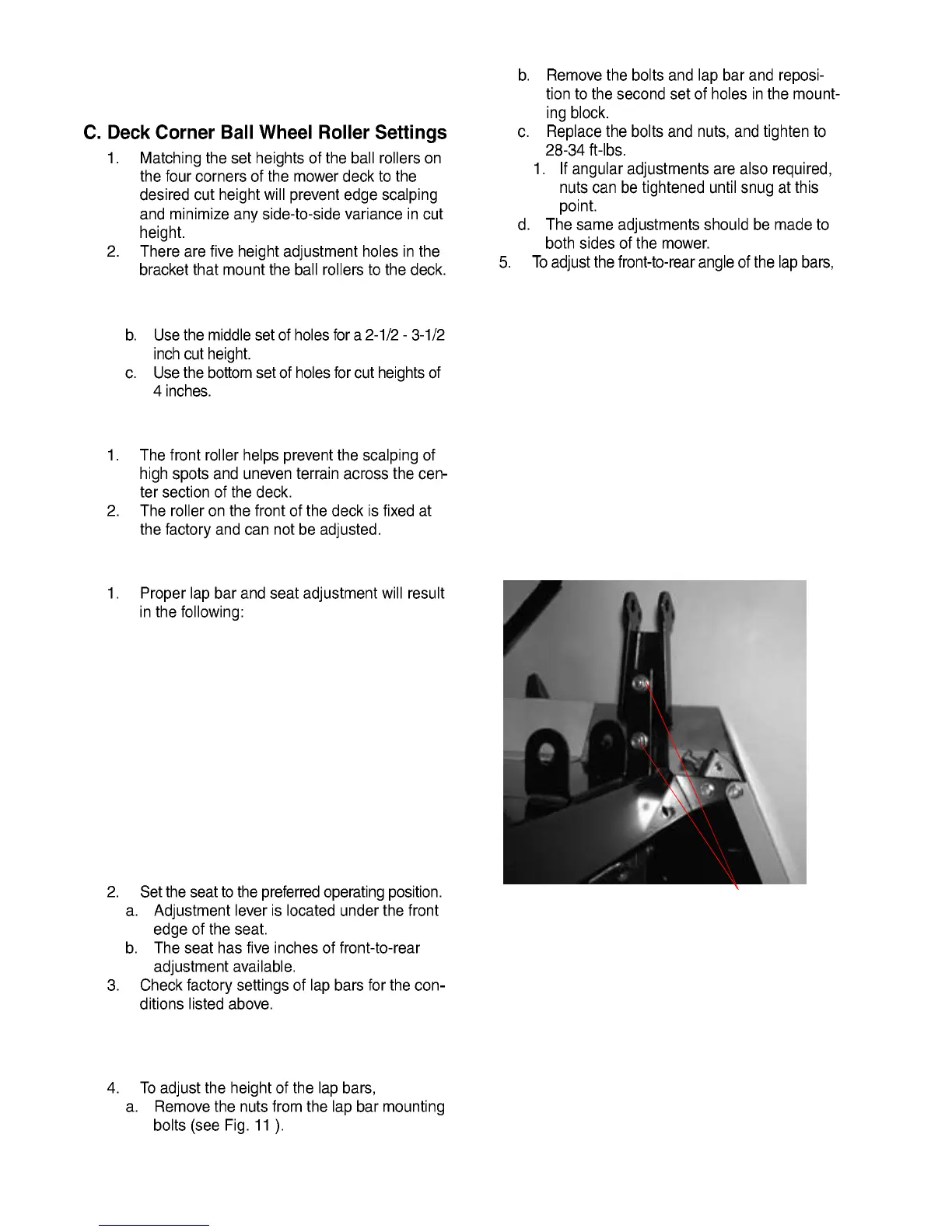 C. Deck Corner Ball Wheel Roller Settings

1. Matching the set heights of the ball rollers on the four corners of the mower deck to the desired cut height will prevent edge scalping and minimize any side-to-side variance in cut height.
2. There are five height adjustment holes in the bracket that mount the ball rollers to the deck.

b. Use the middle set of holes for a 2-1/2 - 3-1/2 inch cut height.
c. Use the bottom set of holes for cut heights of 4 inches.

1. The front roller helps prevent the scalping of high spots and uneven terrain across the center section of the deck.
2. The roller on the front of the deck is fixed at the factory and can not be adjusted.

1. Proper lap bar and seat adjustment will result in the following:

2. Set the seat to the preferred operating position.
a. Adjustment lever is located under the front edge of the seat.
b. The seat has five inches of front-to-rear adjustment available.
3. Check factory settings of lap bars for the conditions listed above.

4. To adjust the height of the lap bars,
a. Remove the nuts from the lap bar mounting bolts (see Fig. 11 ).

b. Remove the bolts and lap bar and reposition to the second set of holes in the mounting block.
c. Replace the bolts and nuts, and tighten to 28-34 ft-lbs.
1. If angular adjustments are also required, nuts can be tightened until snug at this point.
d. The same adjustments should be made to both sides of the mower.
5. To adjust the front-to-rear angle of the lap bars,