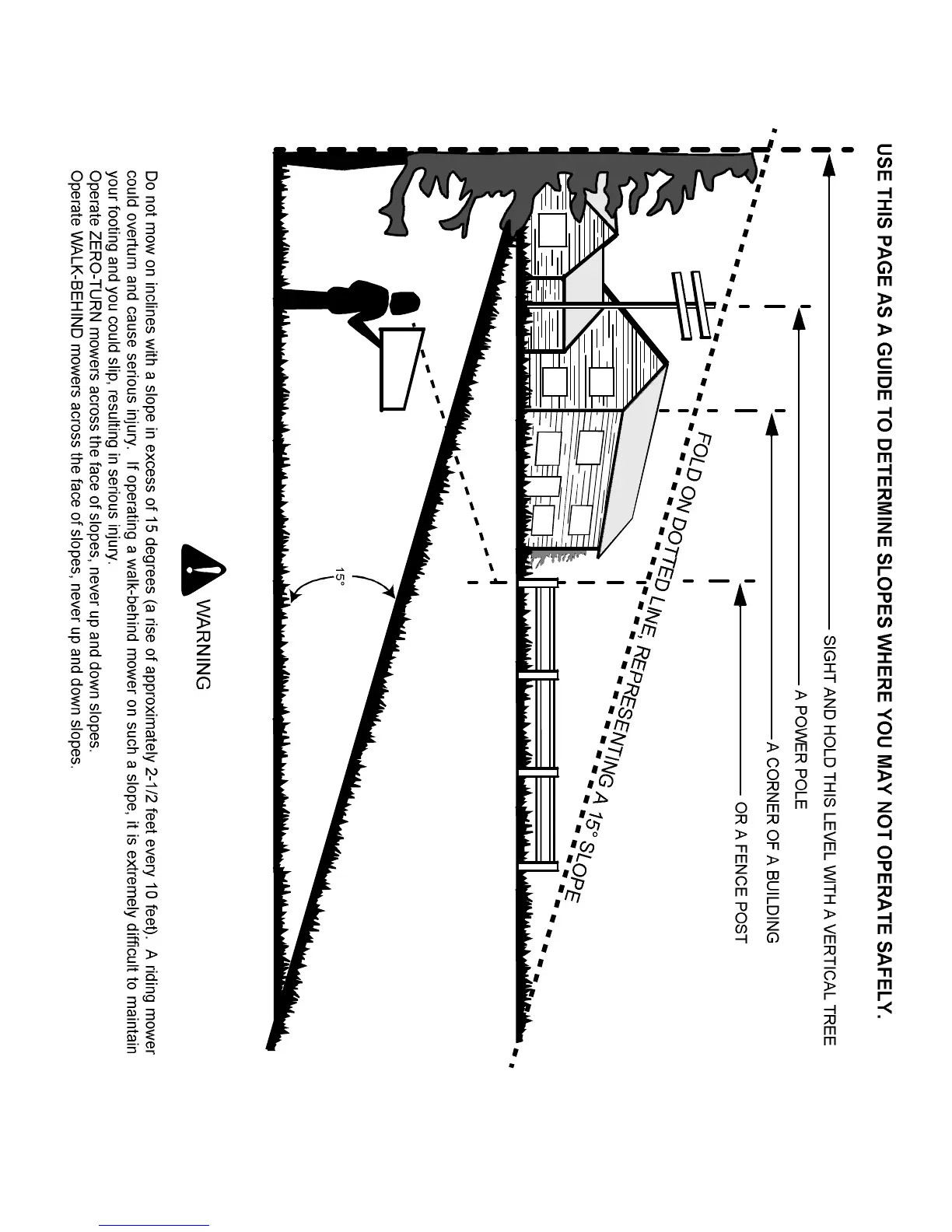 USE THIS PAGE AS A GUIDE TO DETERMINE SLOPES WHERE YOU MAY NOT OPERATE SAFELY.

SIGHT AND HOLD THIS LEVEL WITH A VERTICAL TREE

A POWER POLE

A CORNER OF A BUILDING

OR A FENCE POST

FOLD ON DOTTED LINE, REPRESENTING A 15° SLOPE

15°

WARNING

Do not mow on inclines with a slope in excess of 15 degrees (a rise of approximately 2-1/2 feet every 10 feet). A riding mower could overturn and cause serious injury. If operating a walk-behind mower on such a slope, it is extremely difficult to maintain your footing and you could slip, resulting in serious injury.
Operate ZERO-TURN mowers across the face of slopes, never up and down slopes.
Operate WALK-BEHIND mowers across the face of slopes, never up and down slopes.