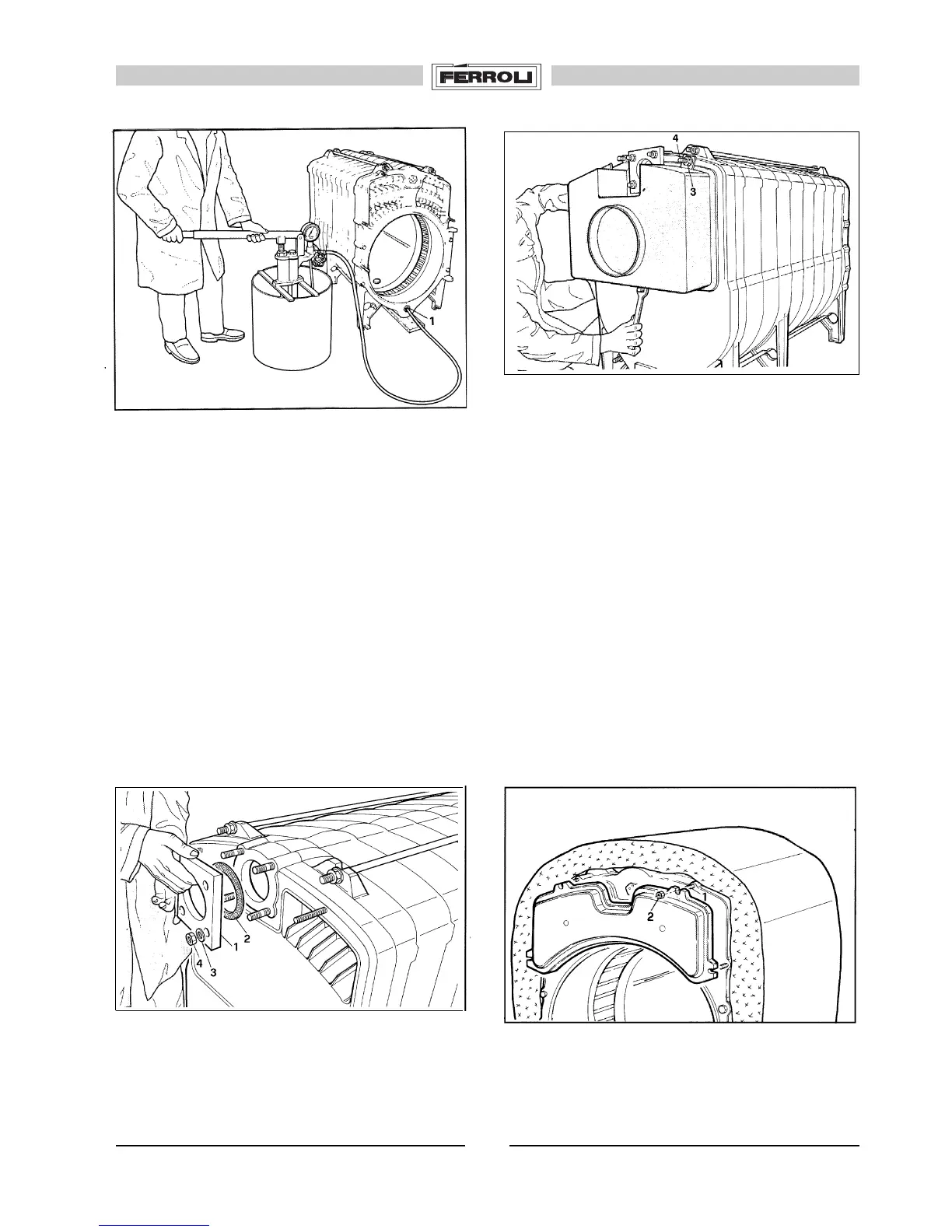 FERROLI

1

4
3

1
2
4
3

1
2