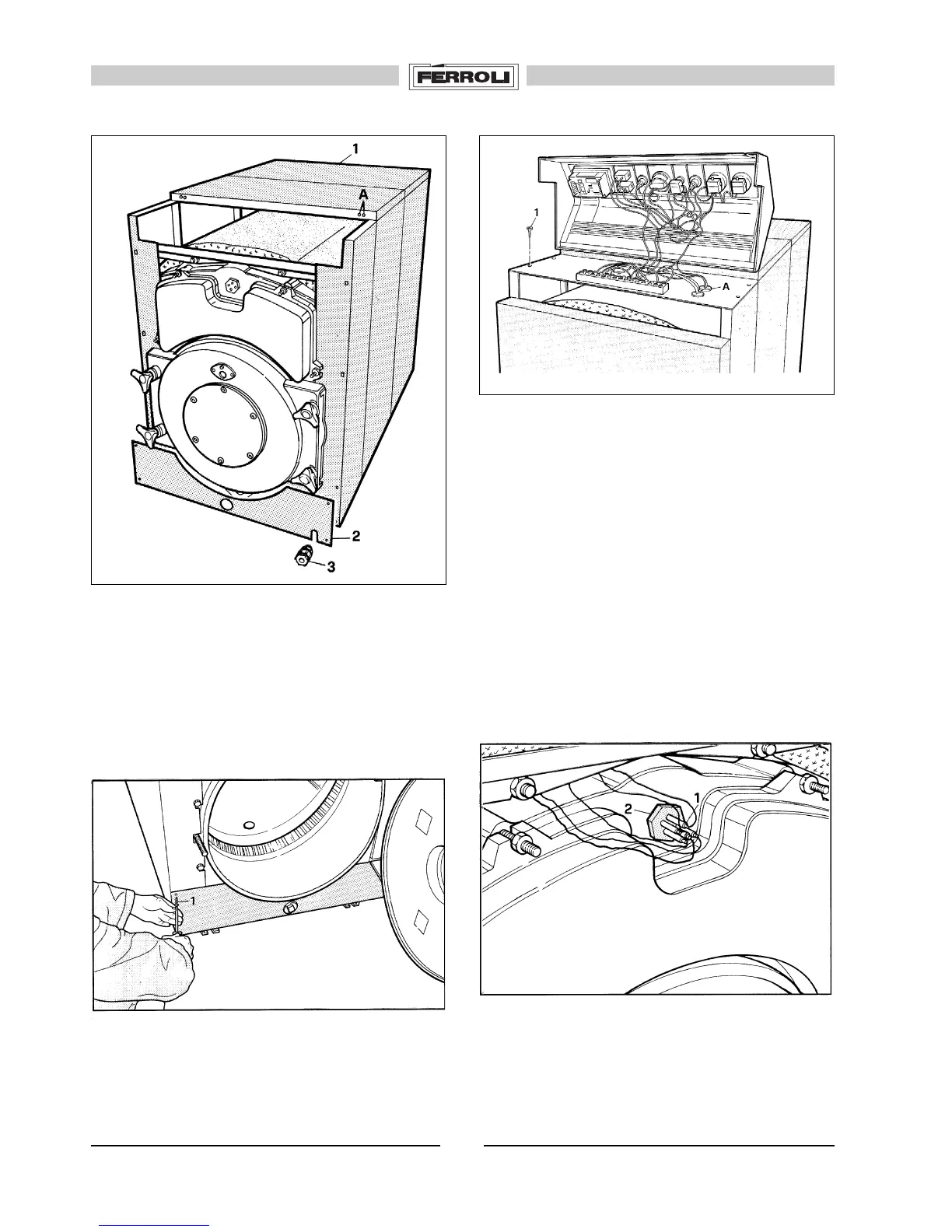 FERROLI

1
A
2
3

1
A

1

1
2