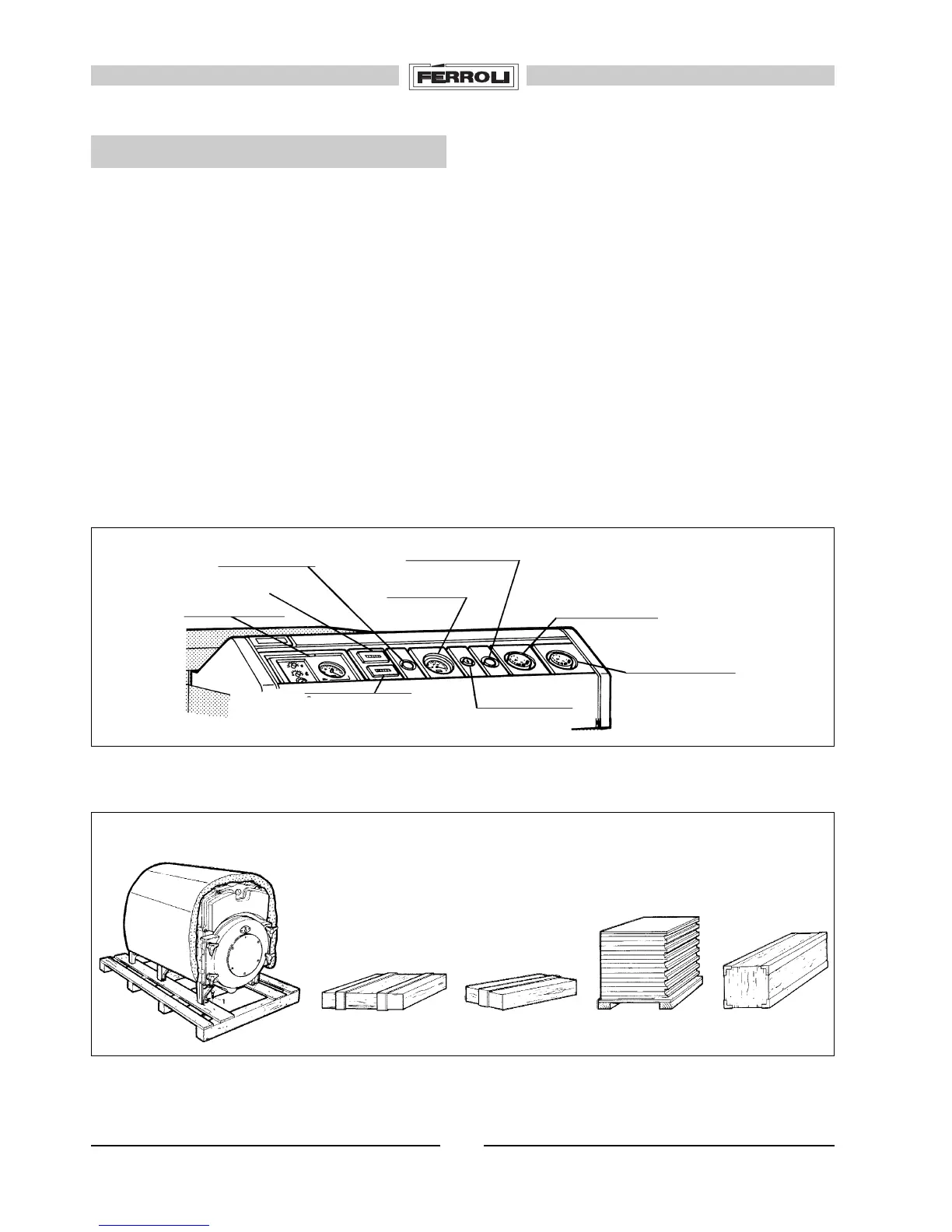 FERROLI