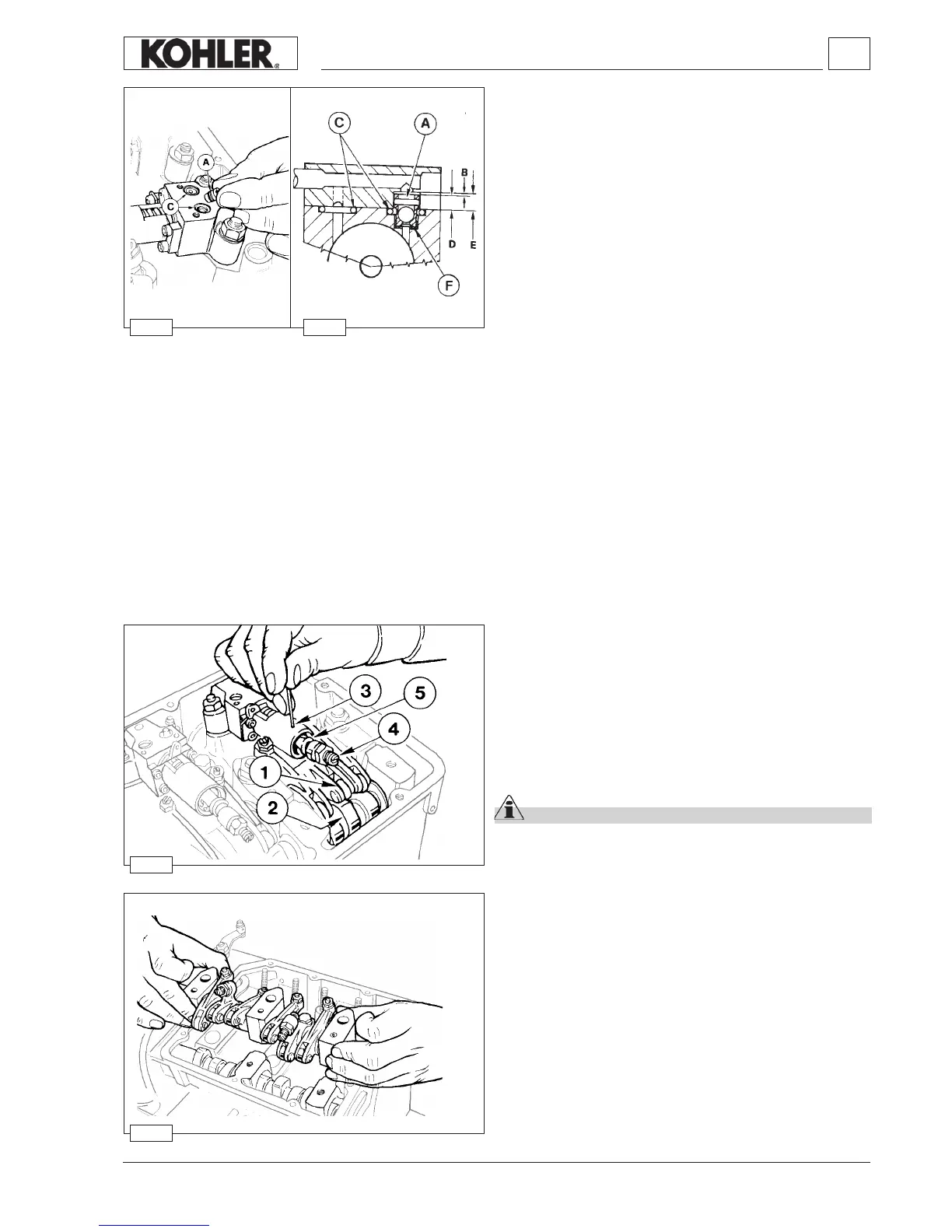 KOHLER

A

C

C

A

B

D

E

F

3

5

4

1

2