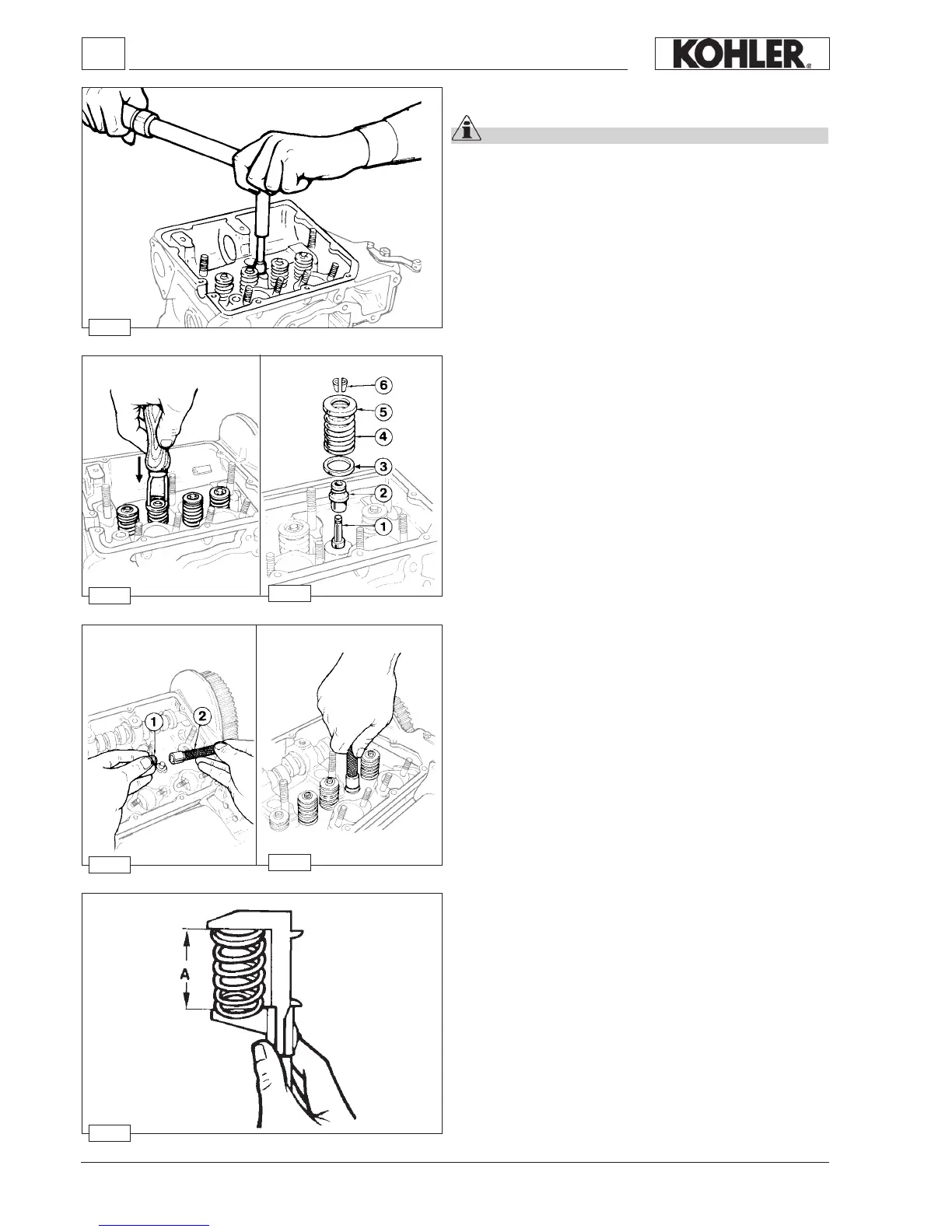 KOHLER

6

5

4

3

2

1

1

2

A