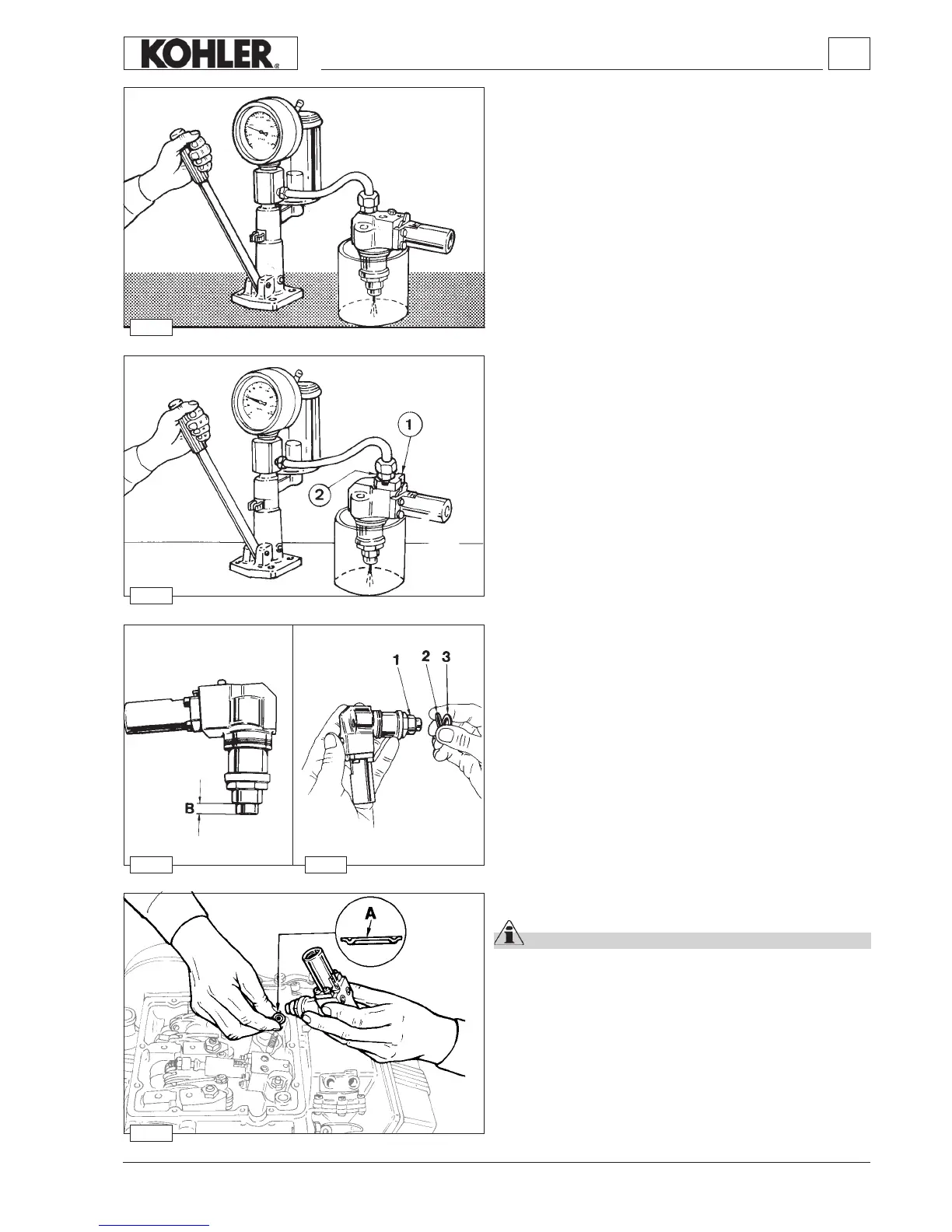 KOHLER

1

2

1

2 3

B

A