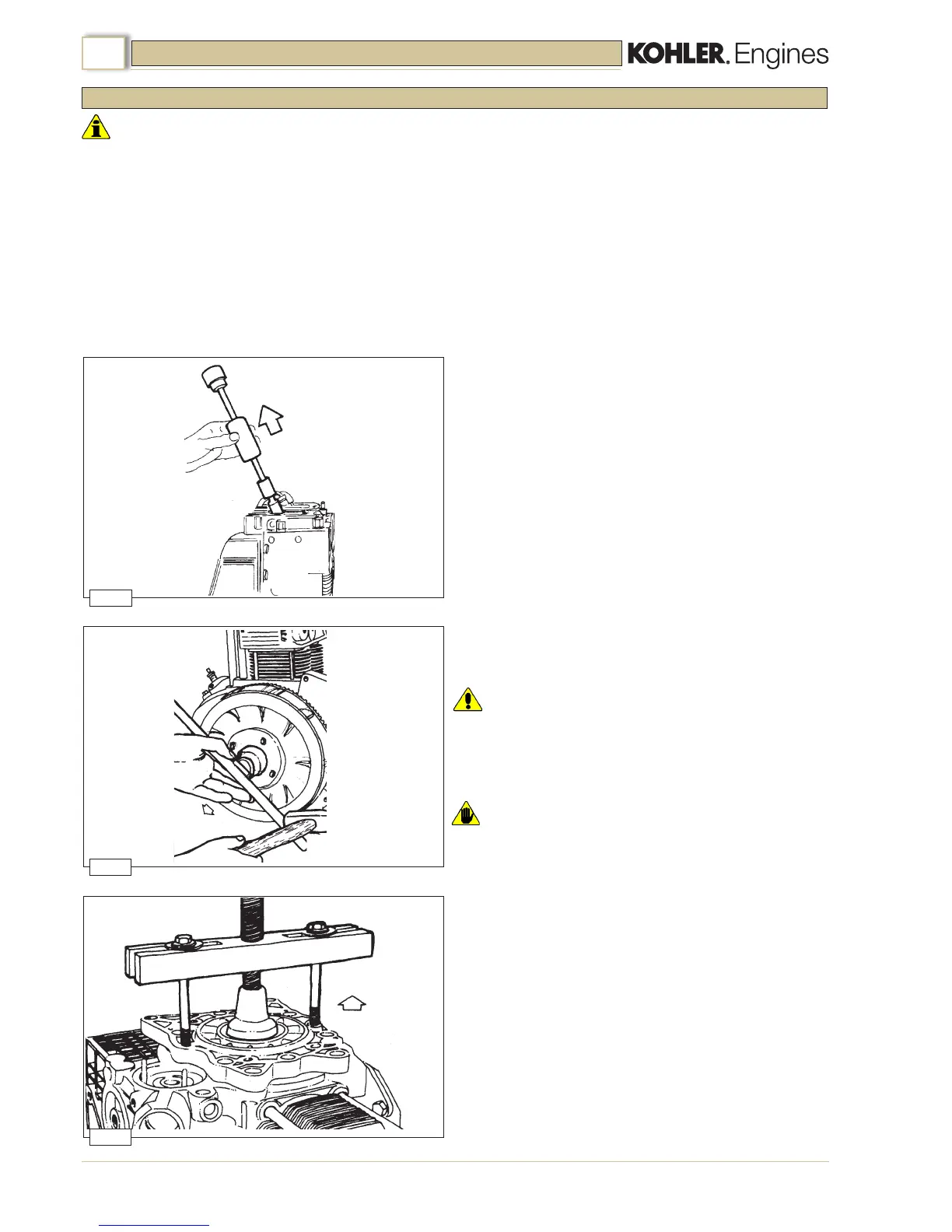 KOHLER. Engines