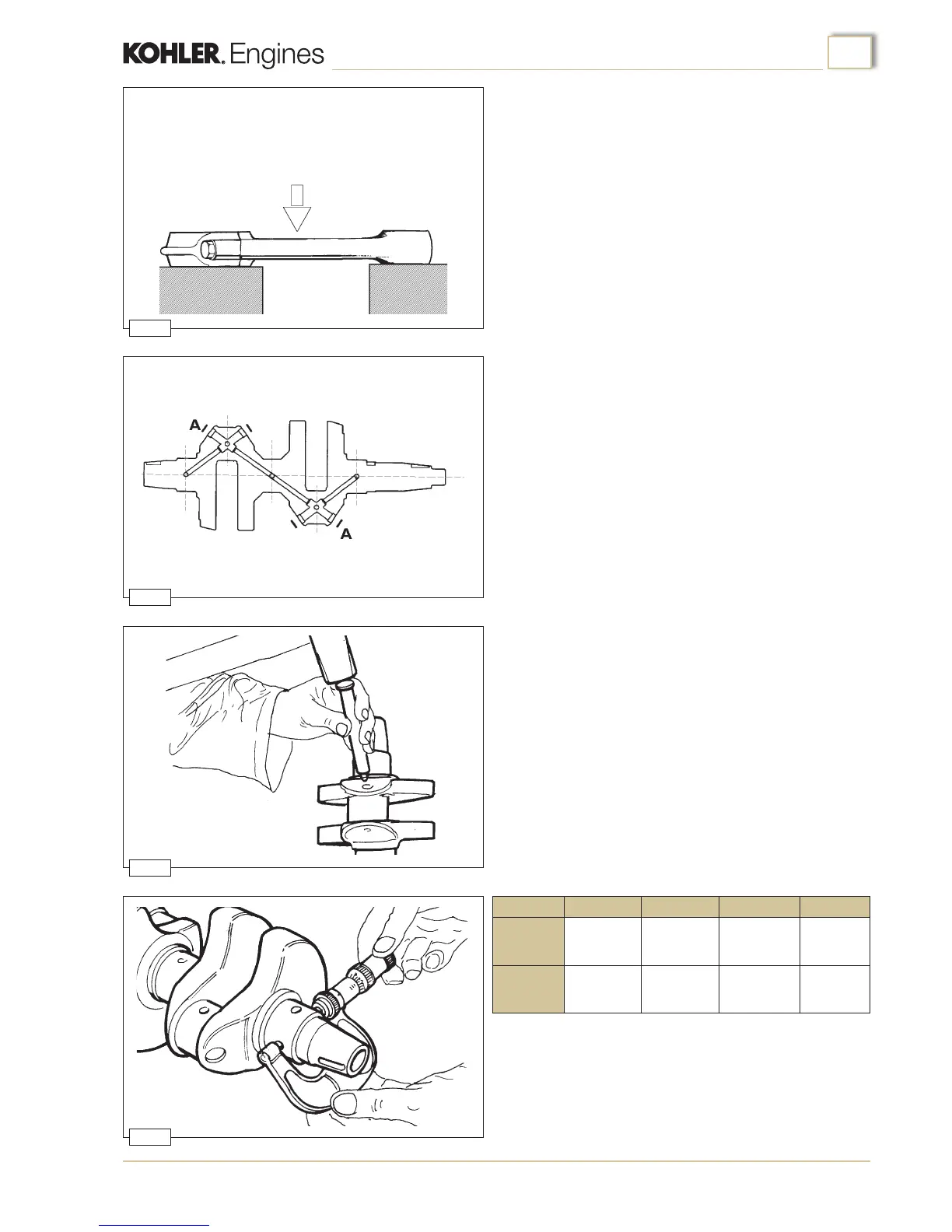 KOHLER. Engines

A

A