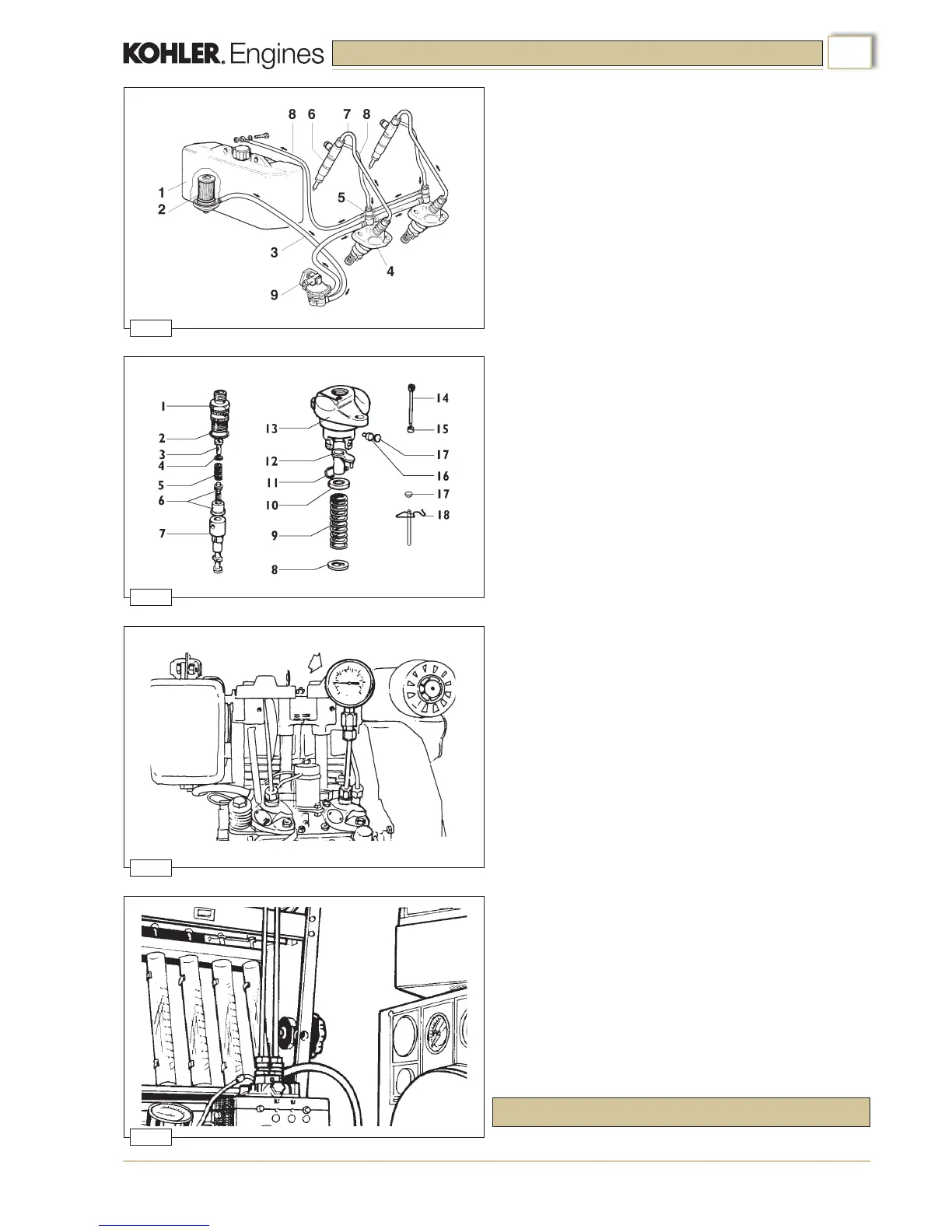 KOHLER. Engines

8 6 7 8
1
2
5
3
4
9

1
2
3
4
5
6
7
13
12
11
10
9
8
14
15
17
16
17
18