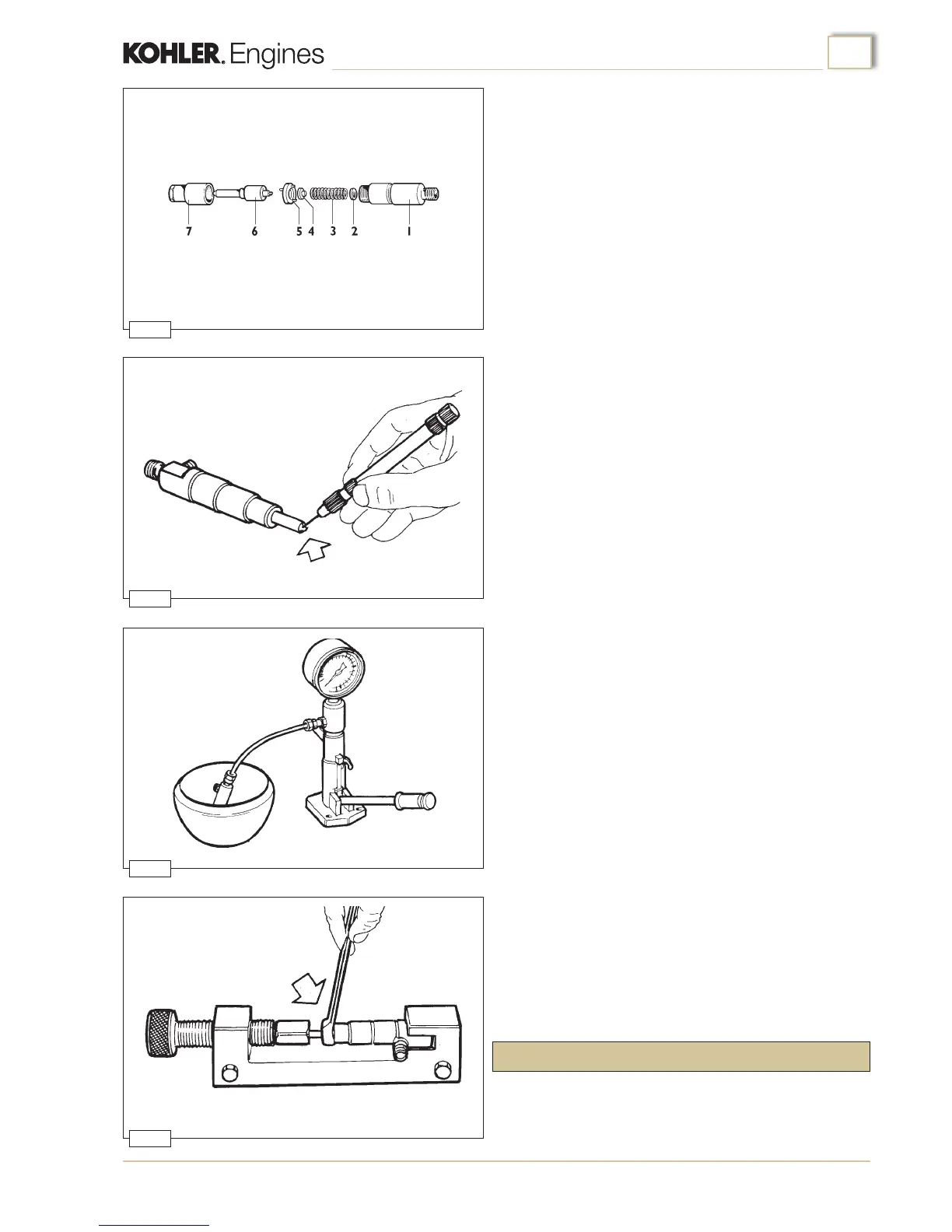 KOHLER. Engines

7 6 5 4 3 2 1