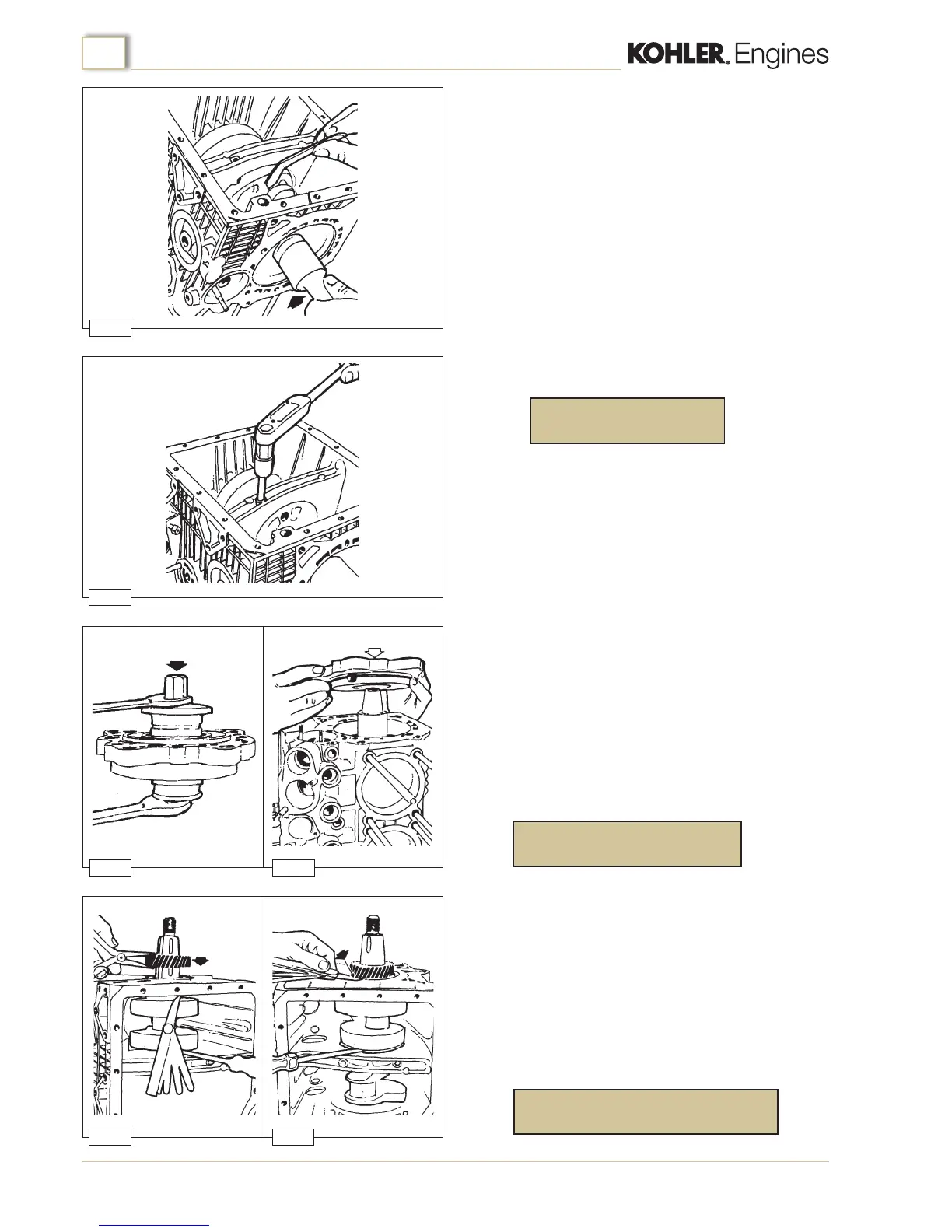 KOHLER. Engines