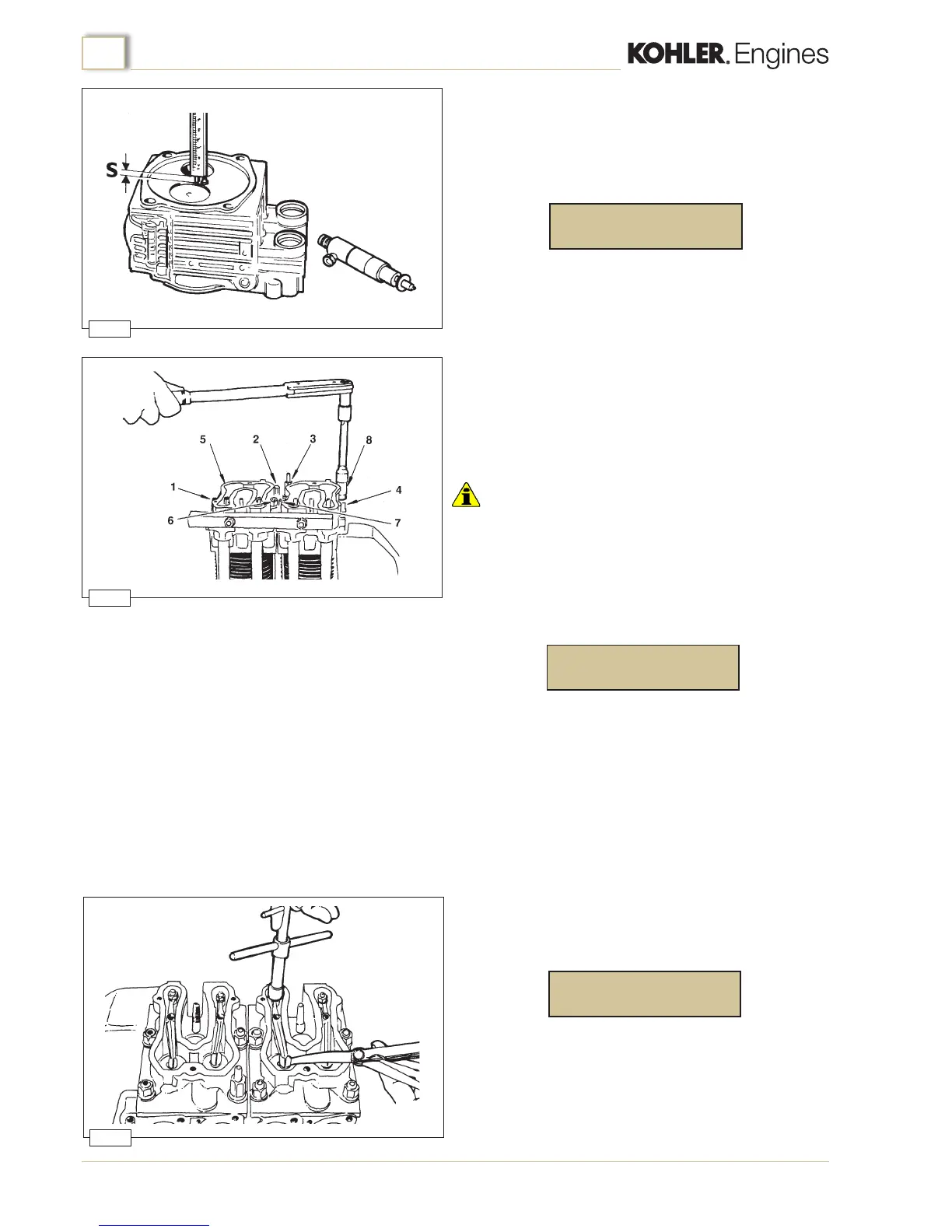 KOHLER. Engines

S

5
2
3
8
1
4
6
7