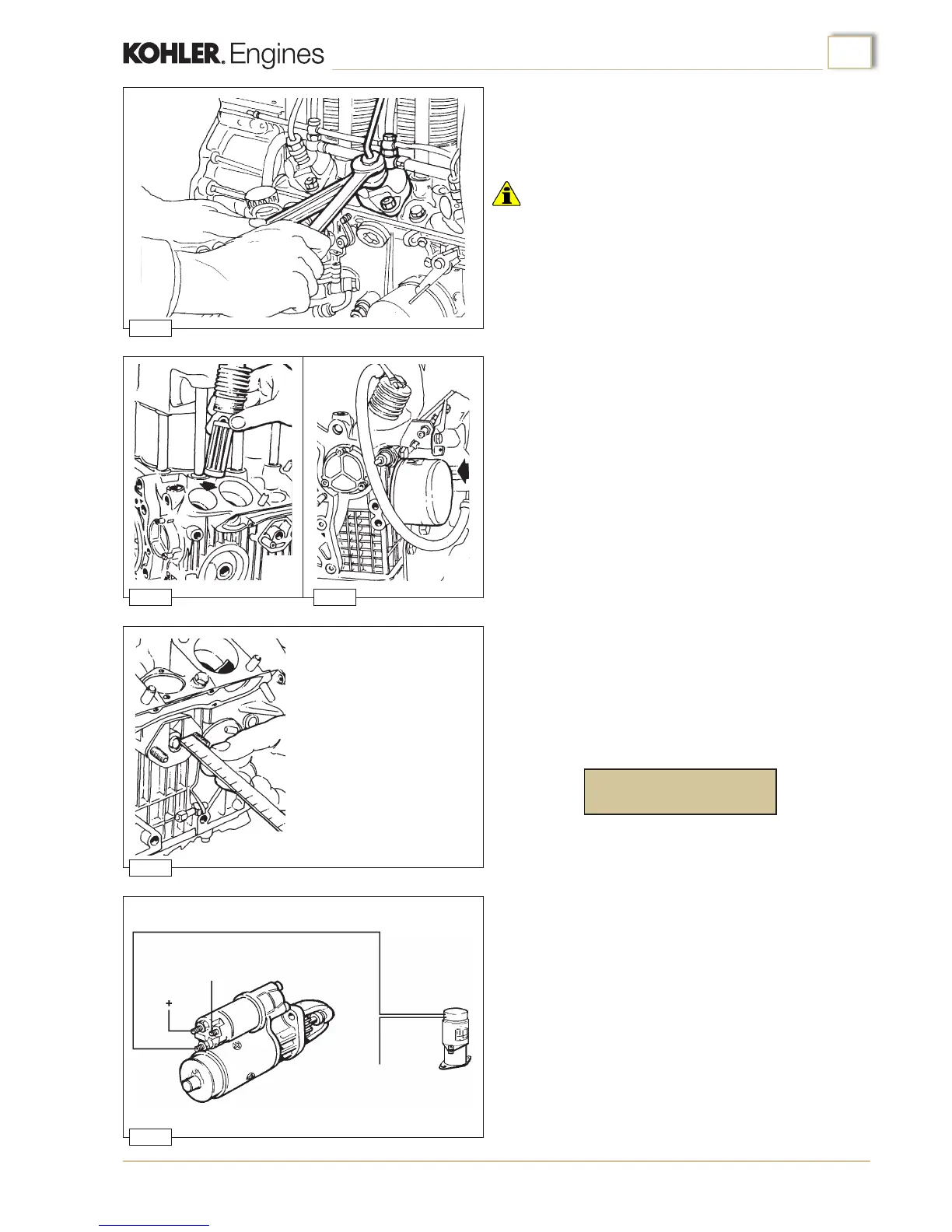 KOHLER. Engines

+