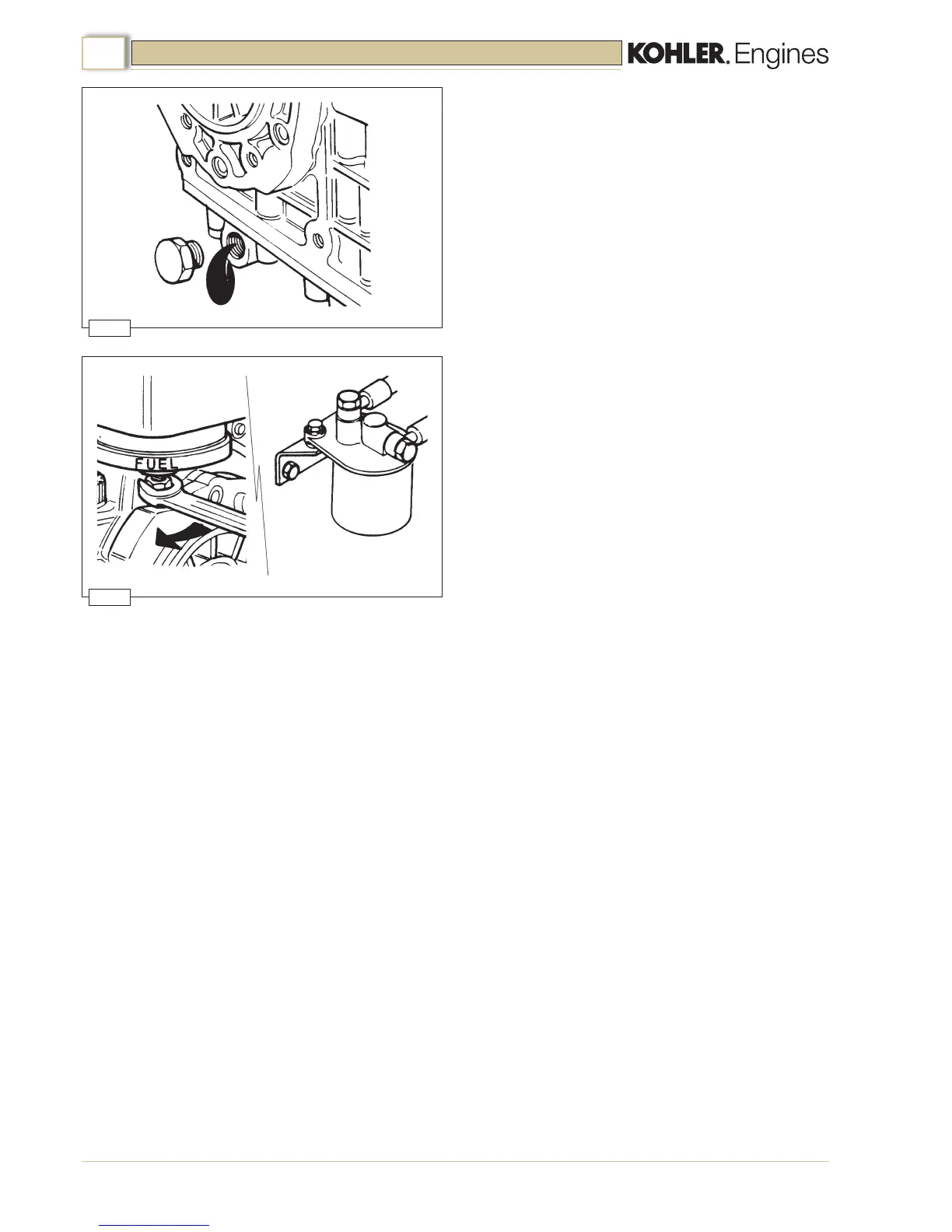 KOHLER. Engines

FUEL