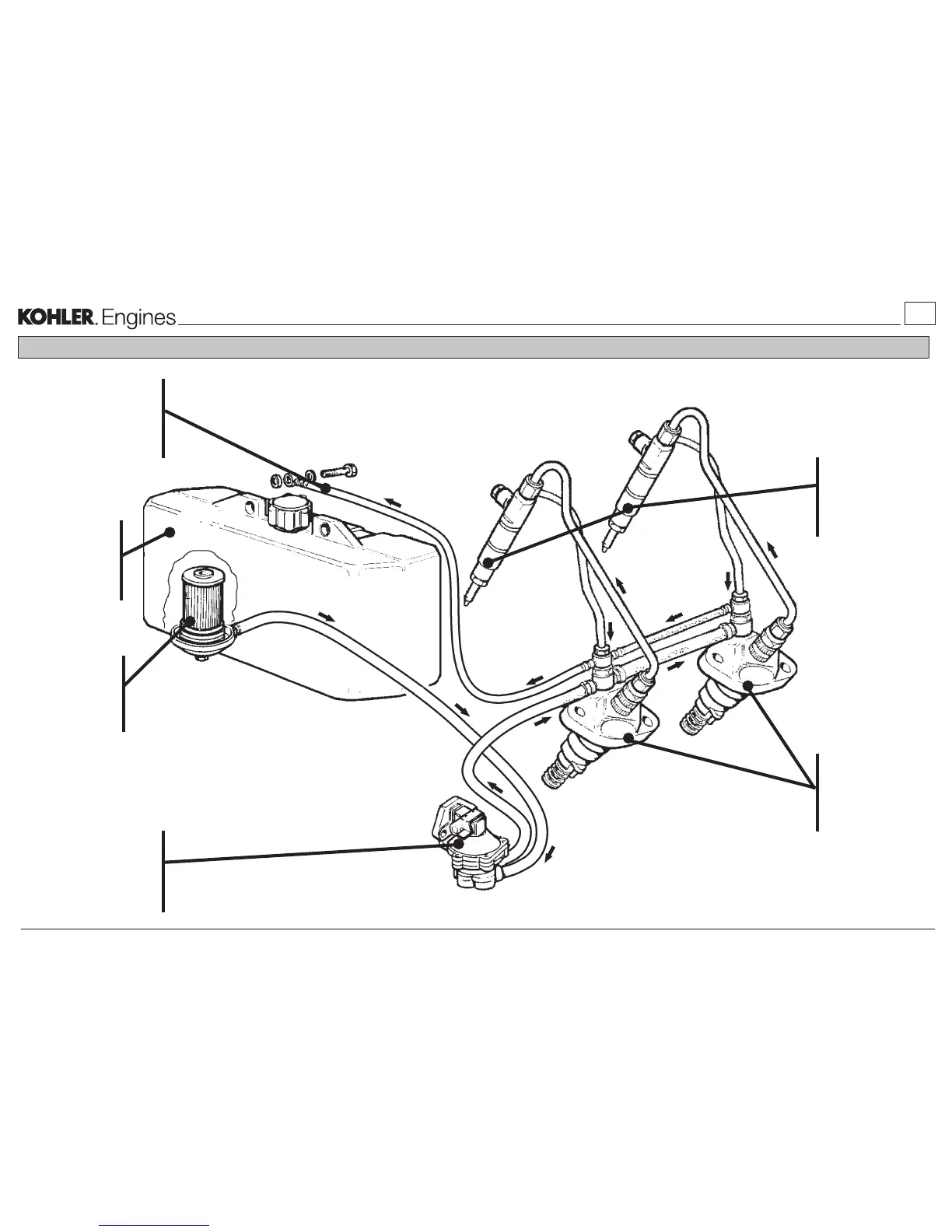 KOHLER. Engines