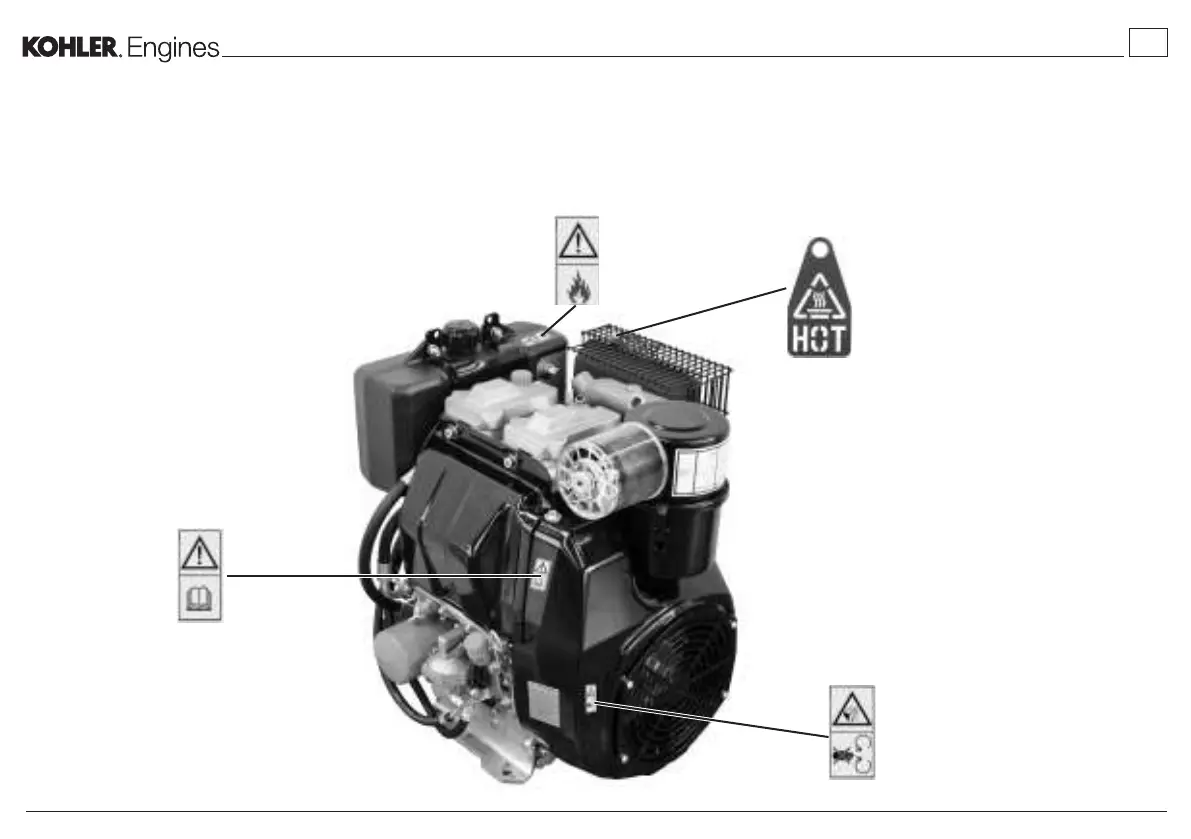 KOHLER. Engines

HOT