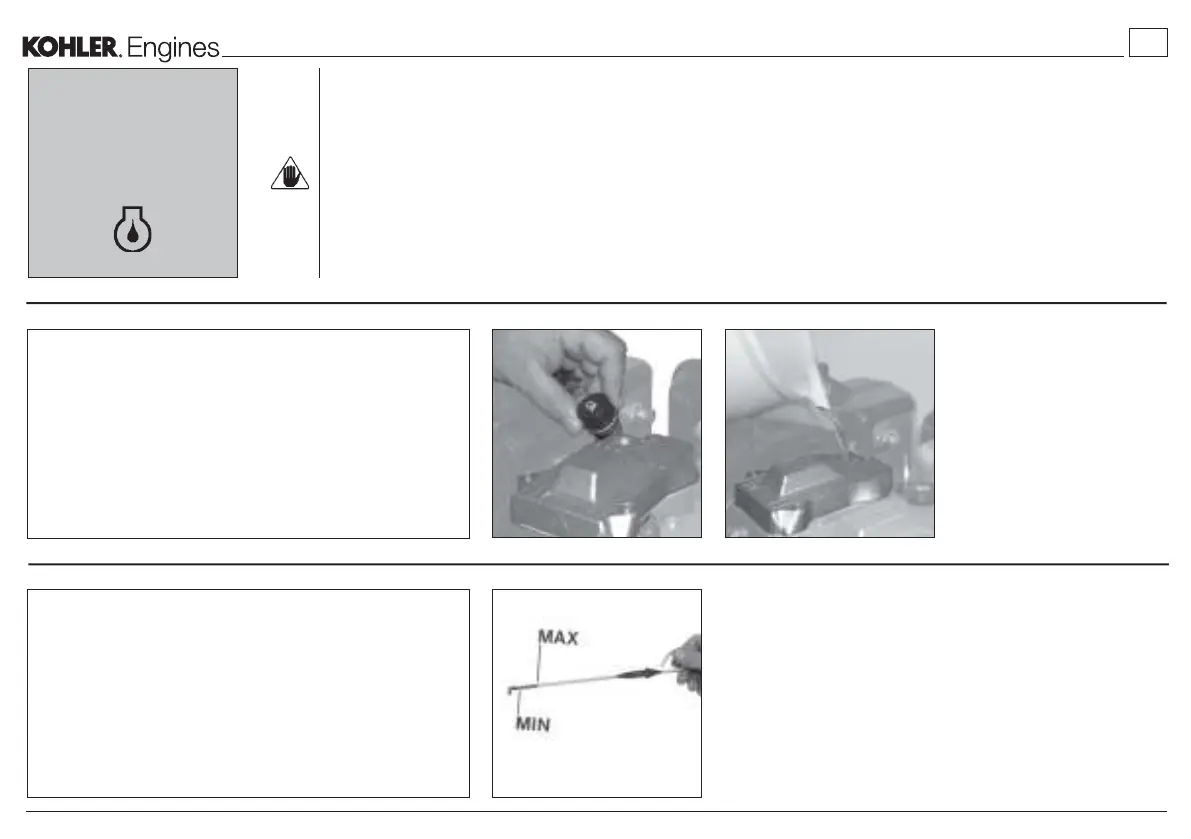 KOHLER. Engines

MAX

MIN