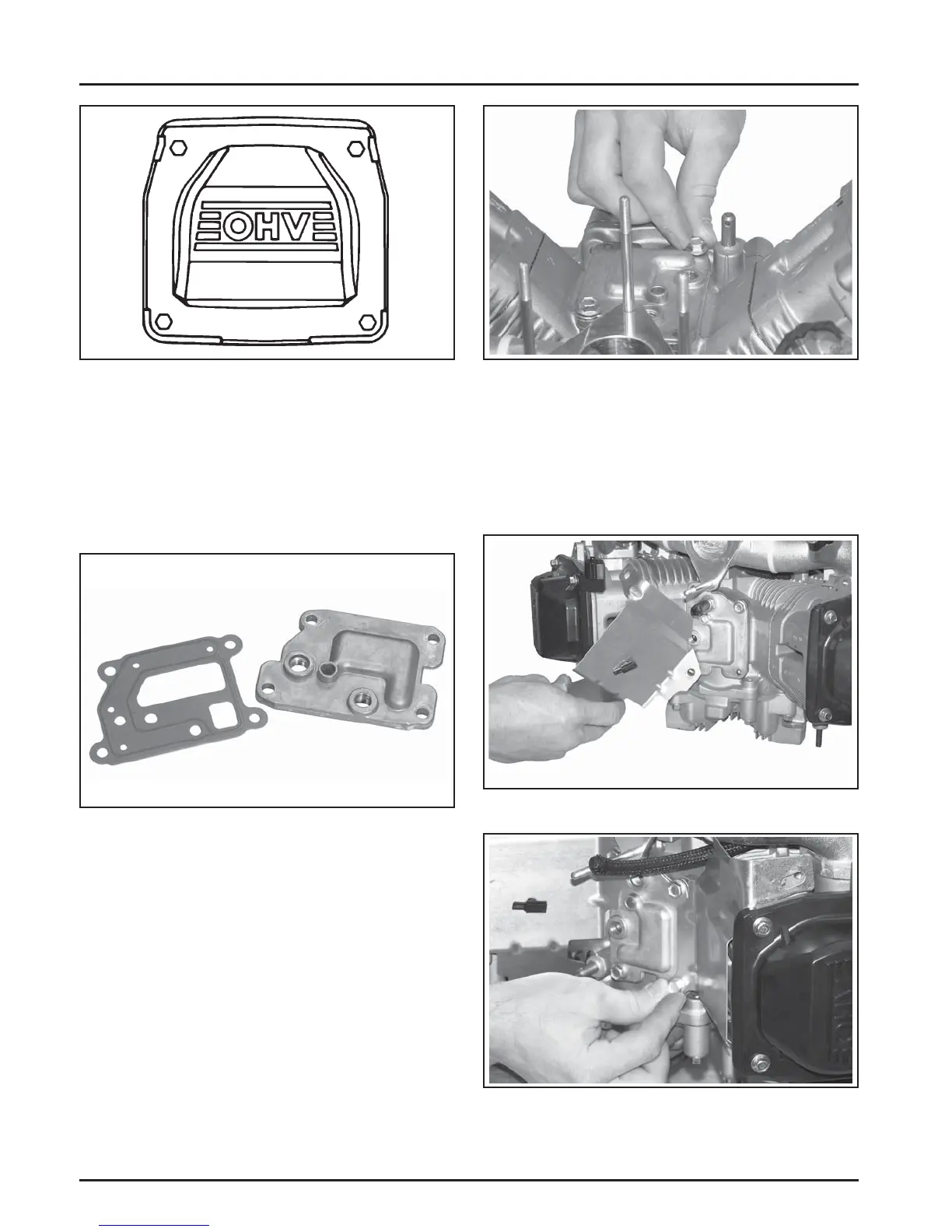 OHV