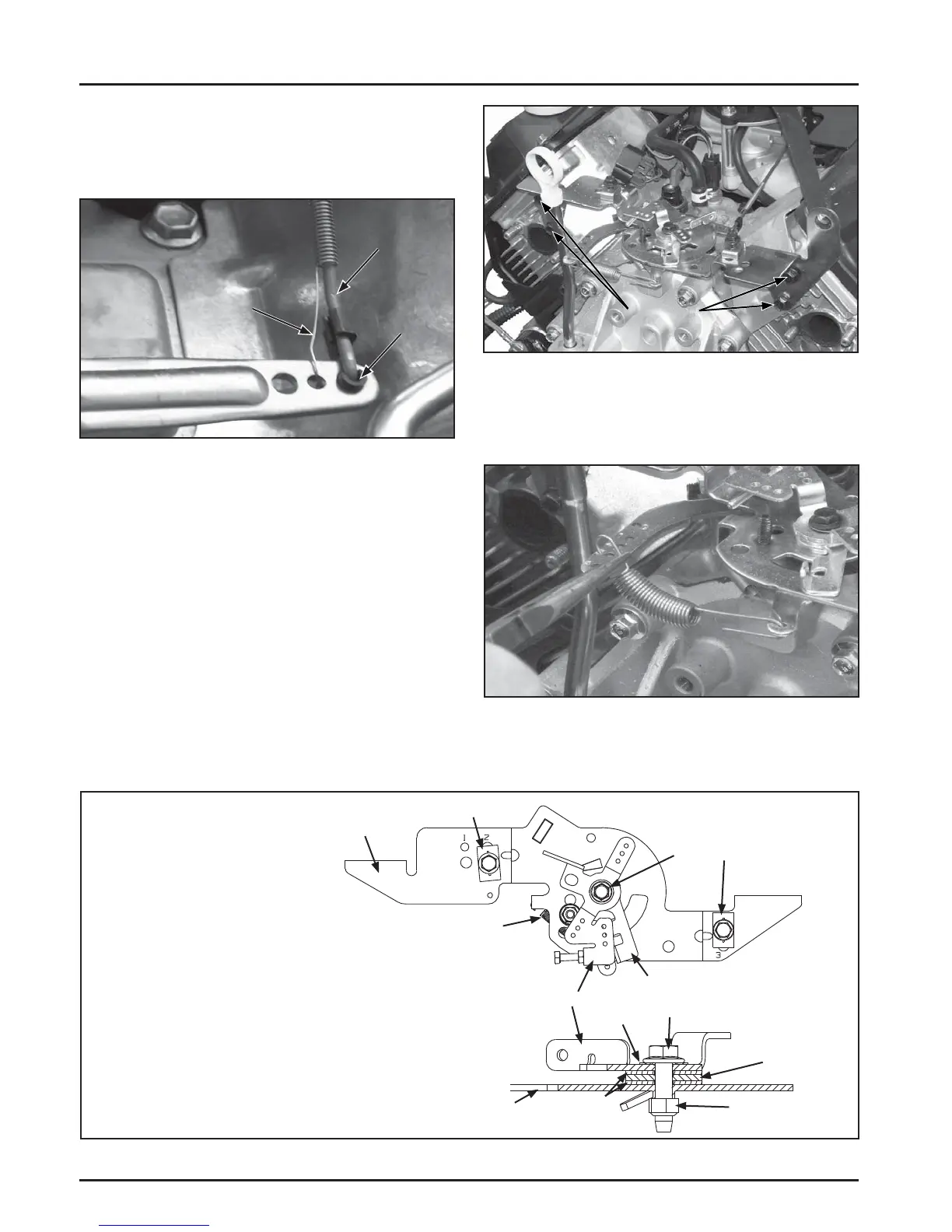 1
2
3