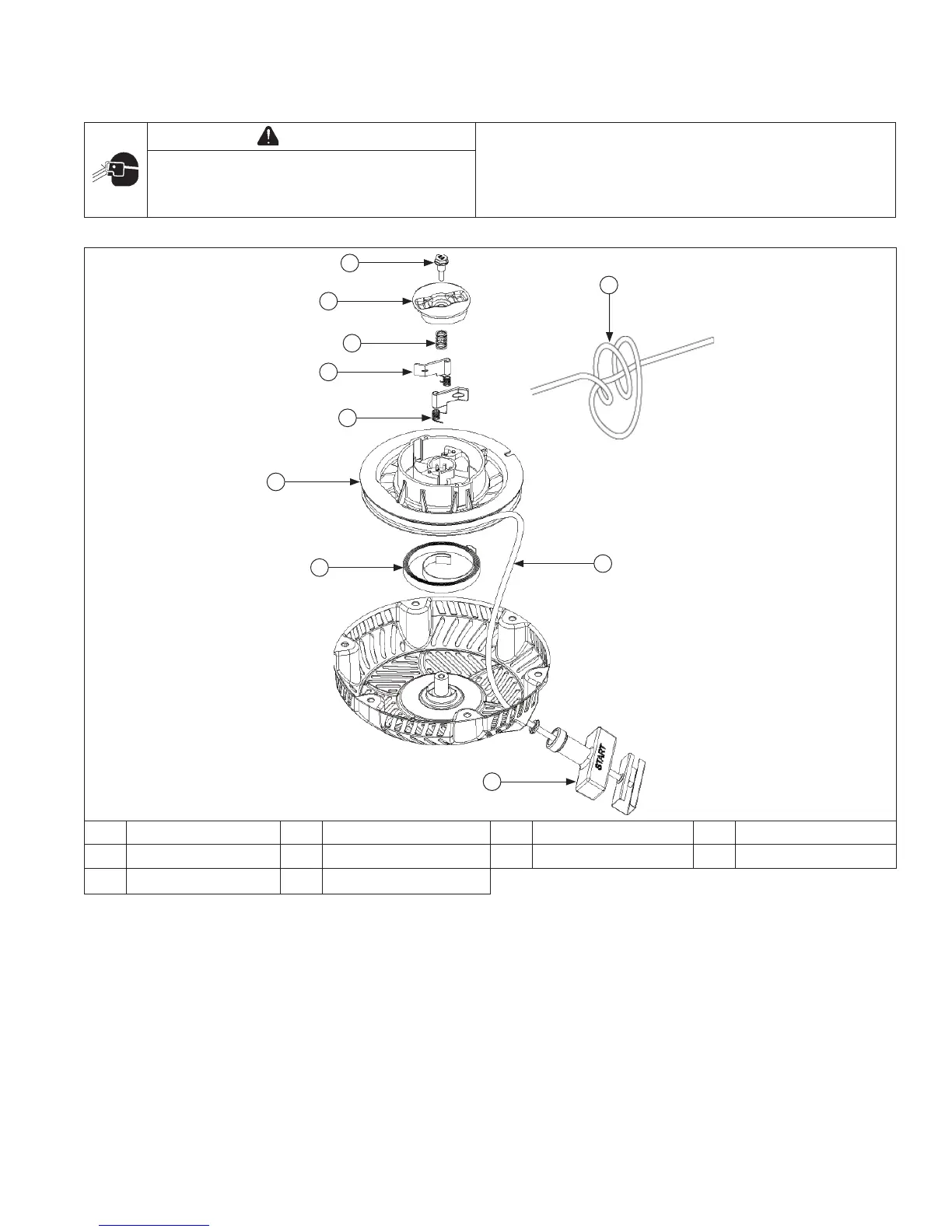 START