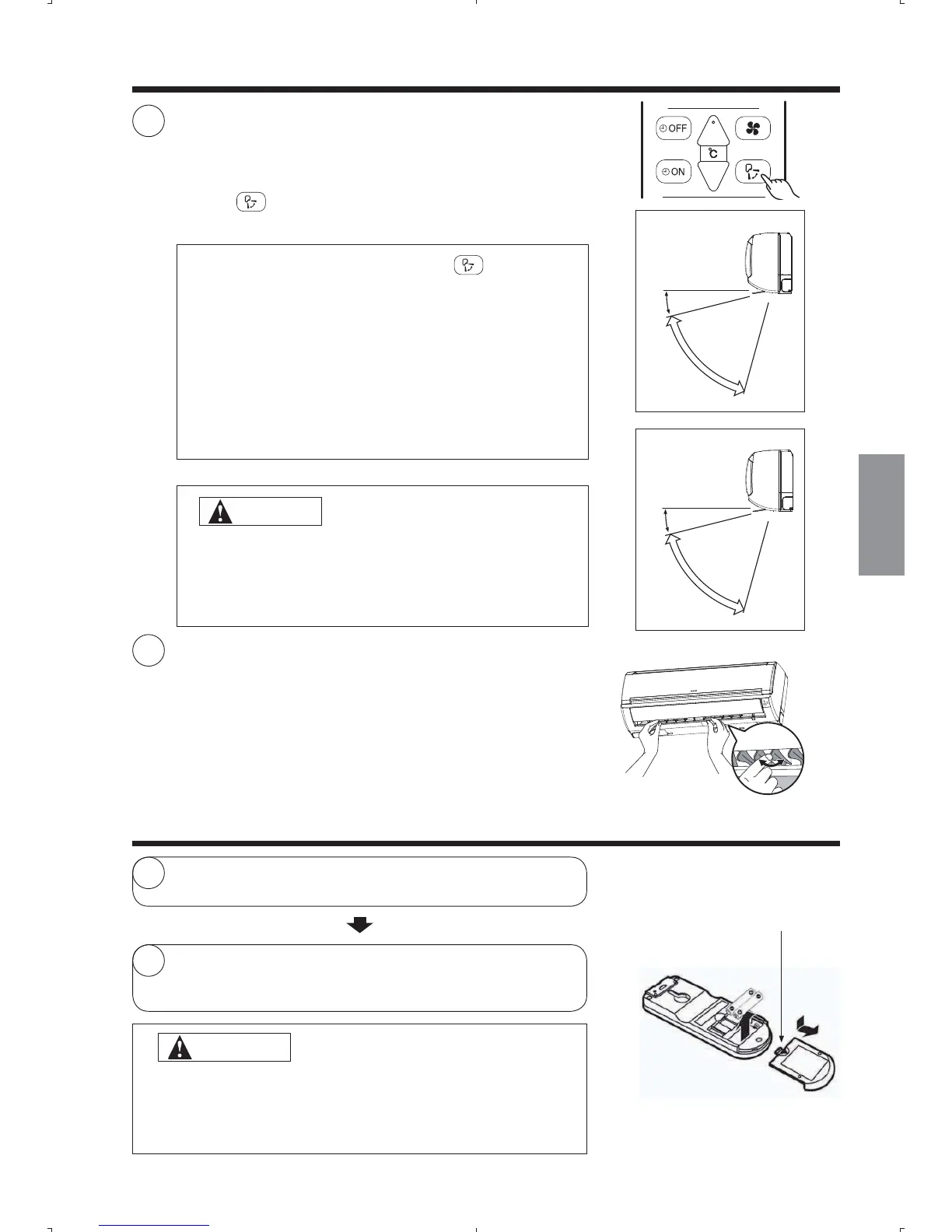 OFF

°C

ON