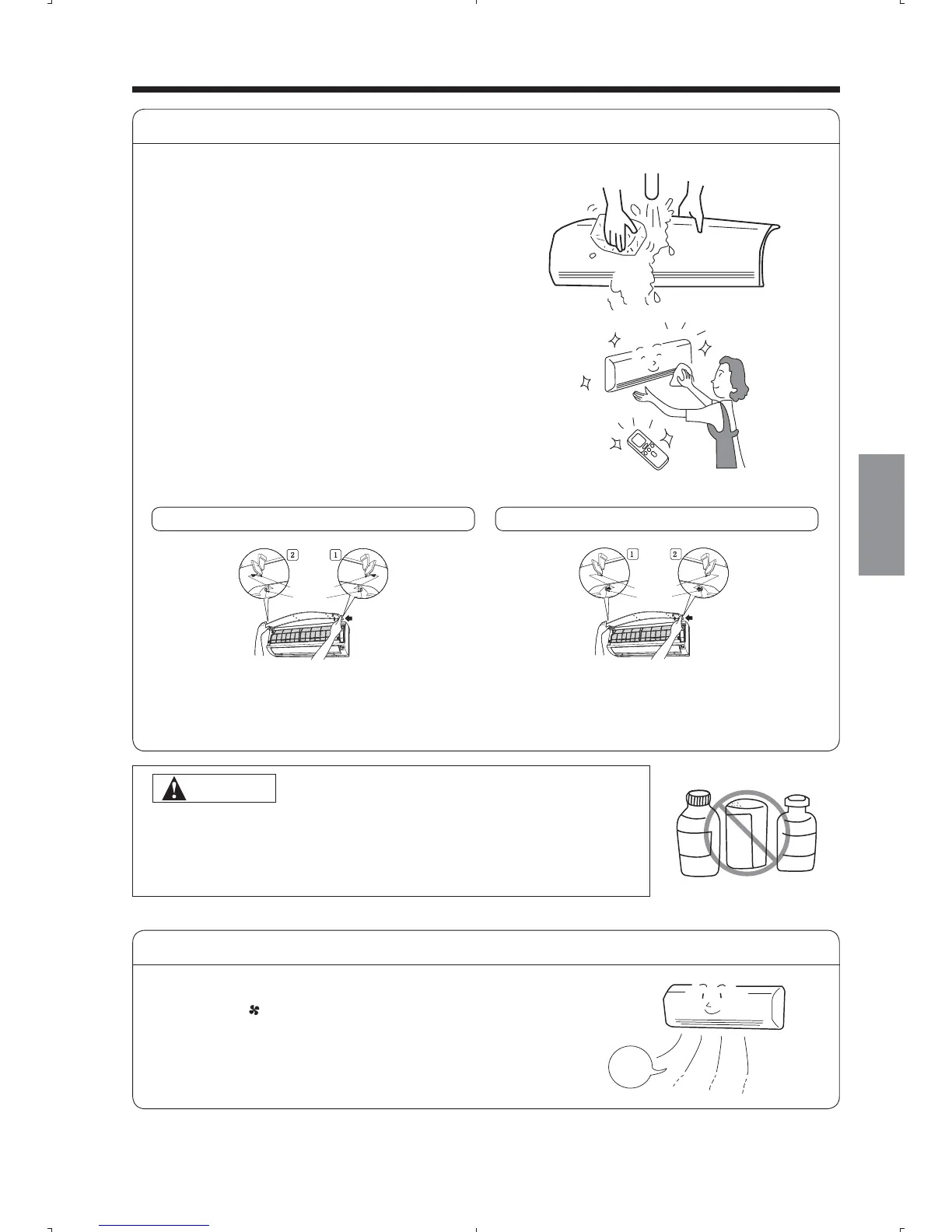 2 1

1 2