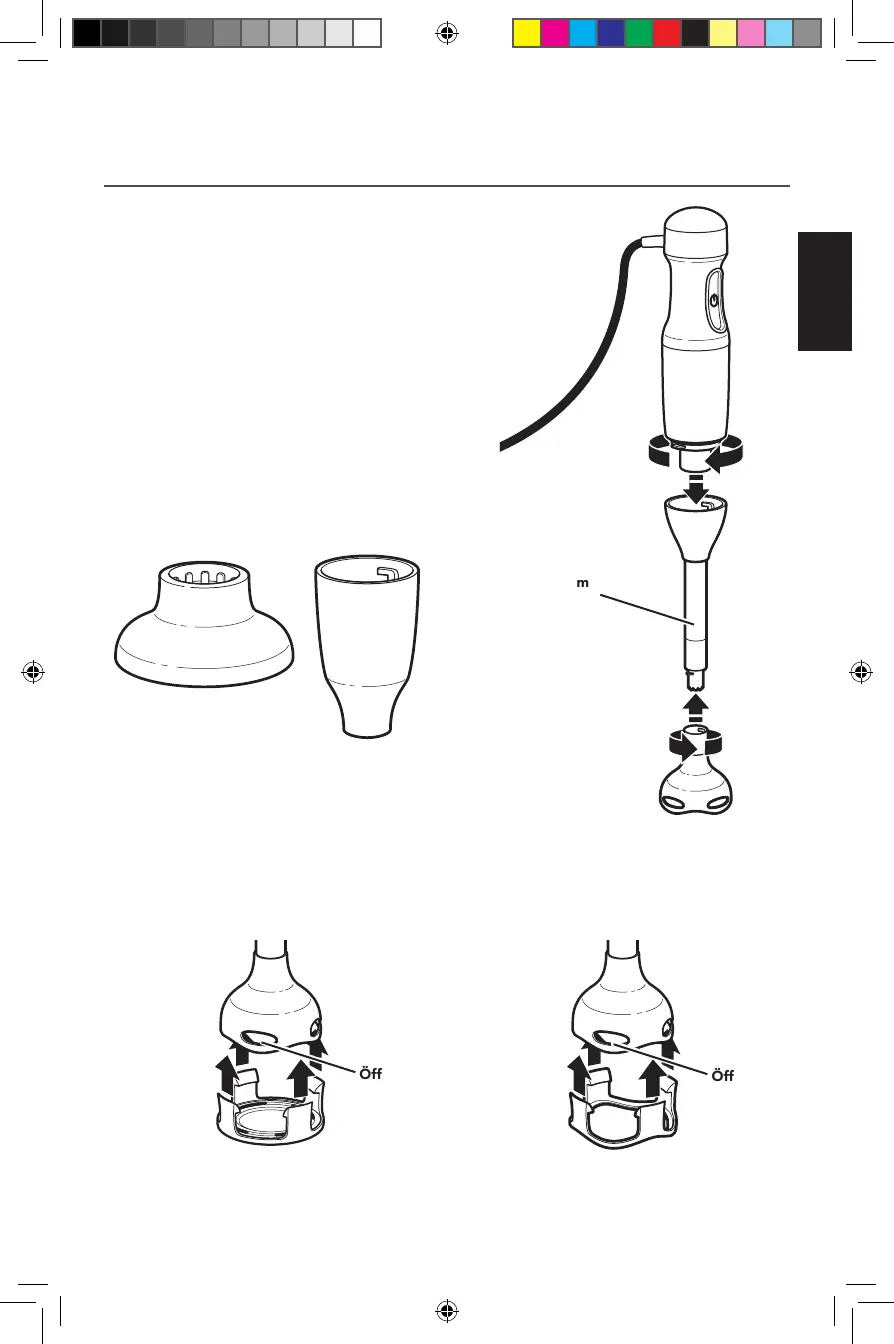 m

Öff

Öff