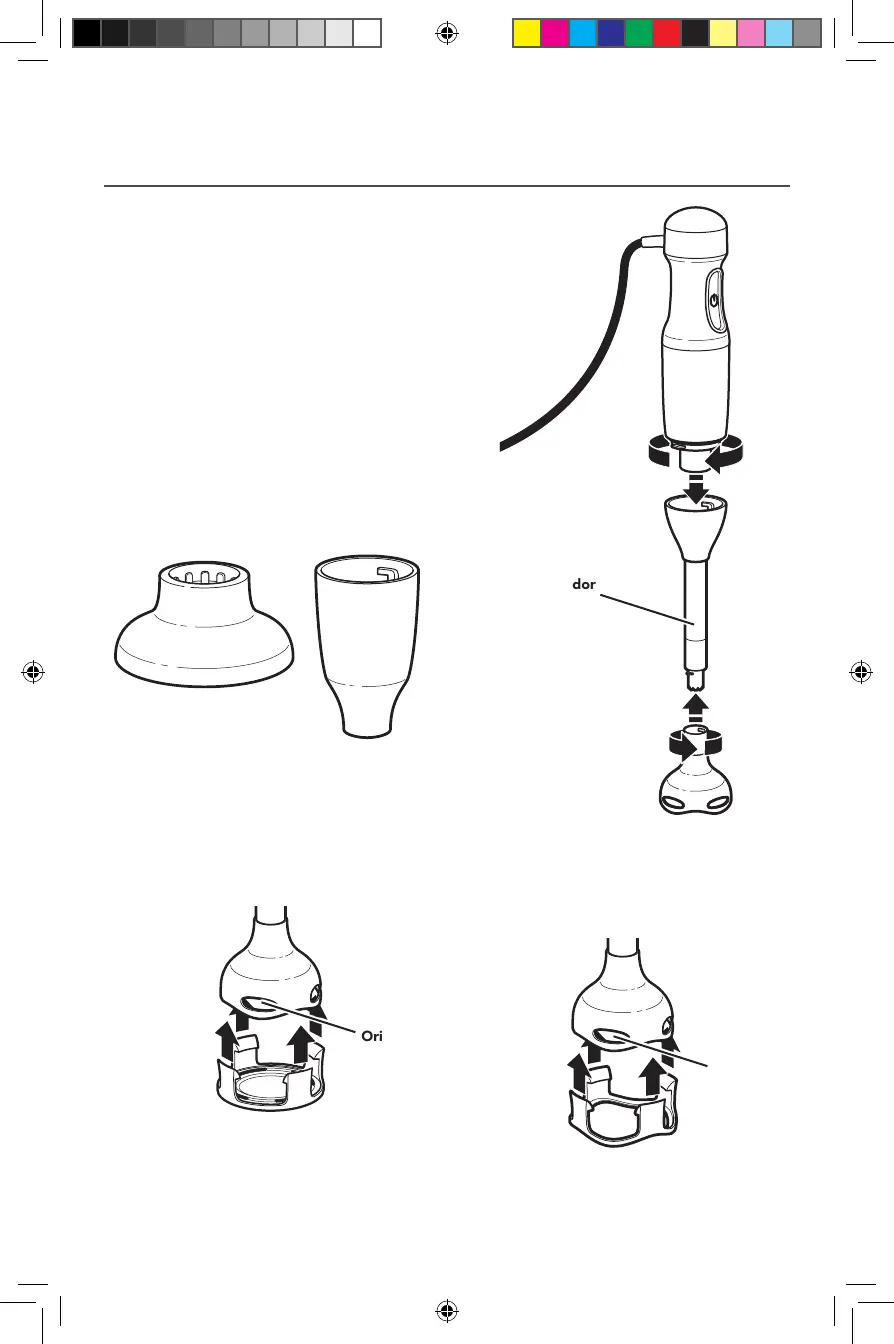 dor

Ori