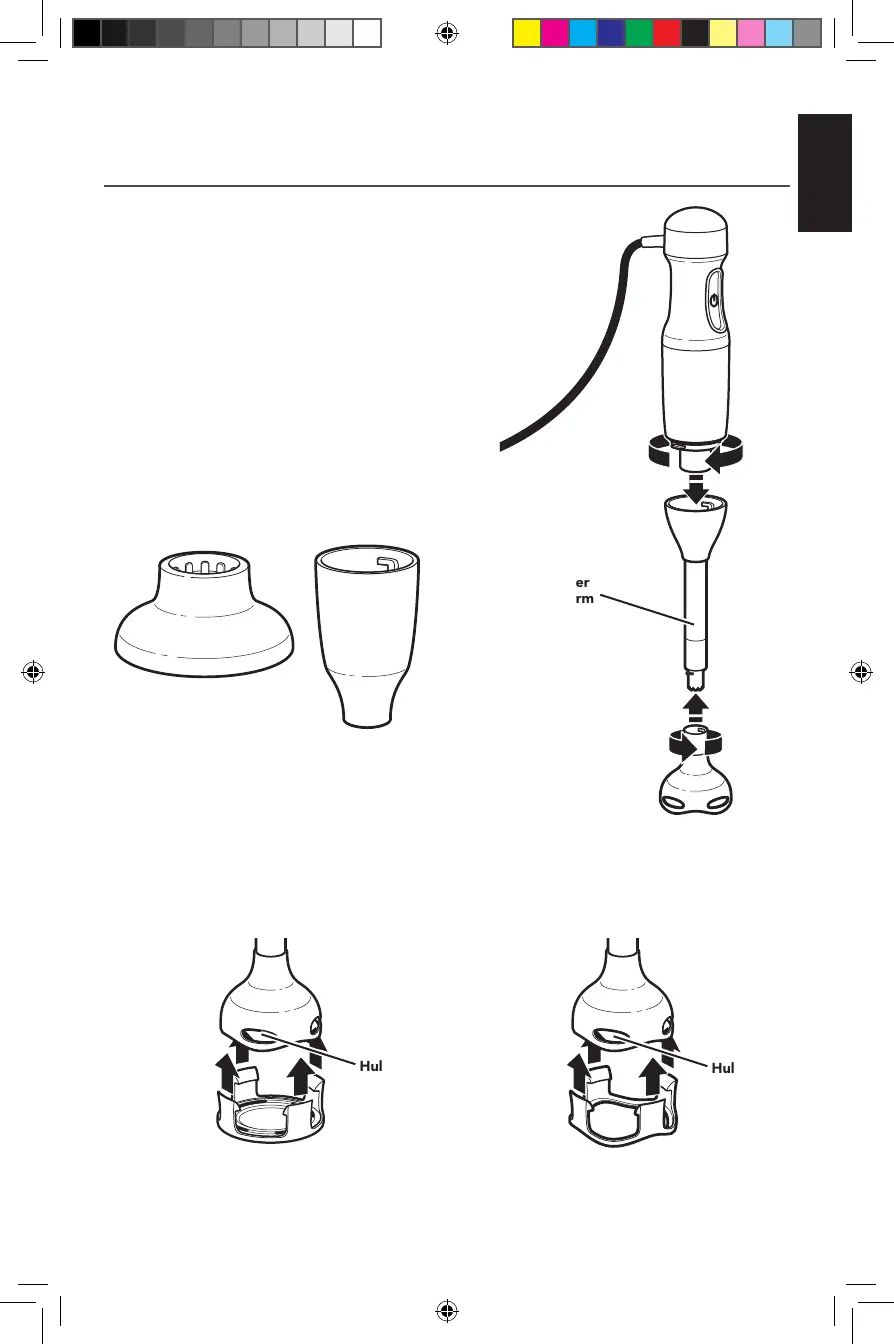 er
rm

Hul

Hul