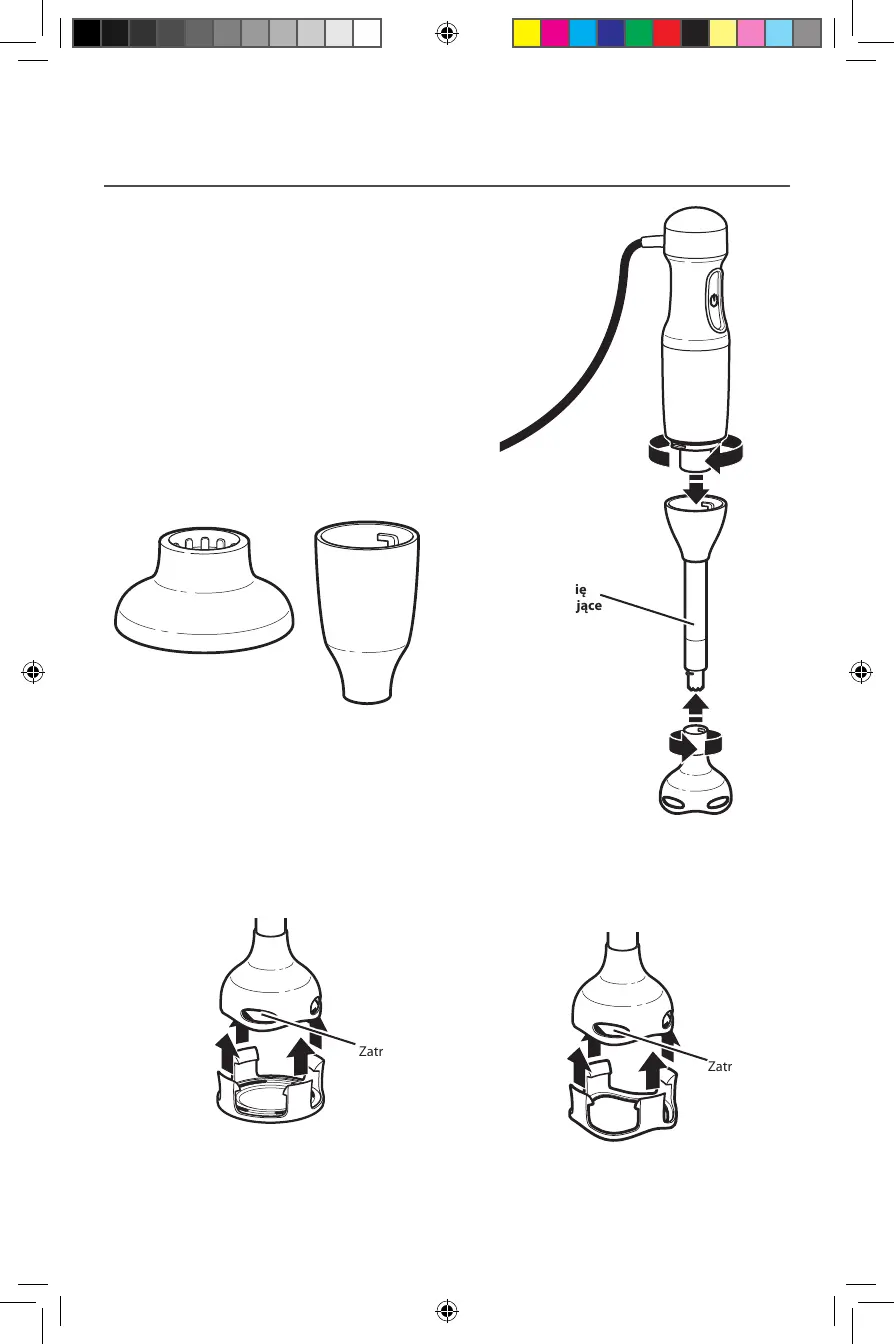 ię
jące

Zatr

Zatr