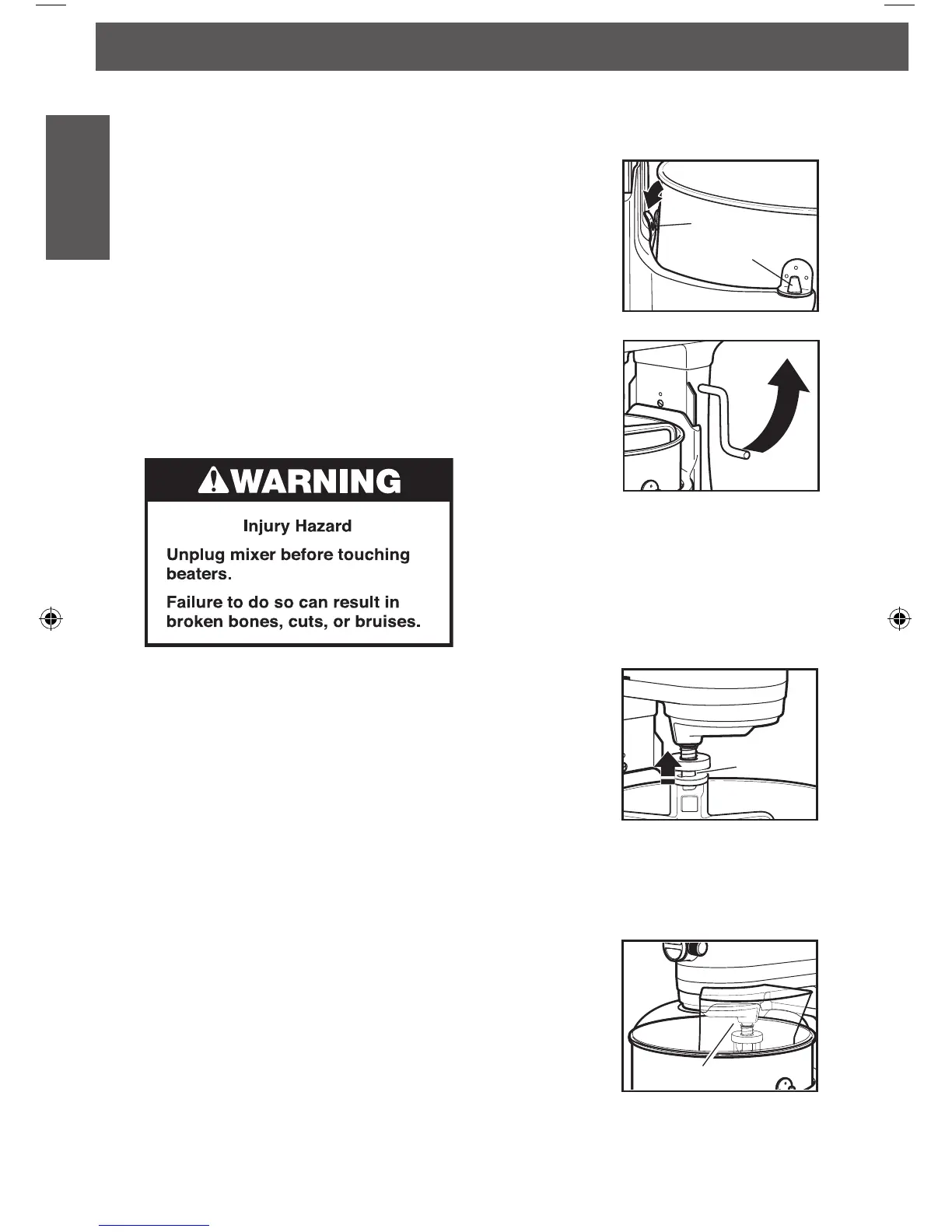 WARNING

Injury Hazard

Unplug mixer before touching beaters.

Failure to do so can result in broken bones, cuts, or bruises.