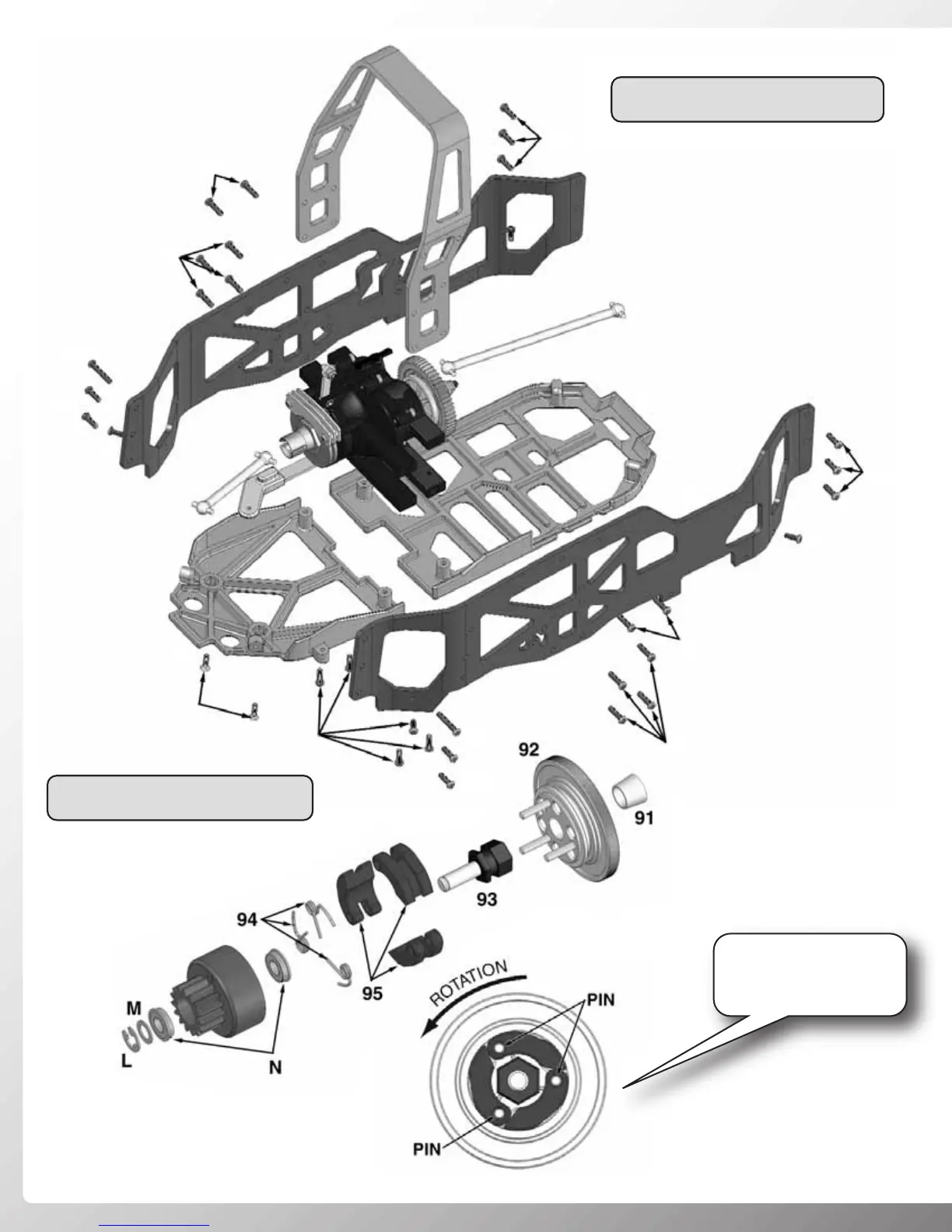 92

91

93

94

95

M

L

N

ROTATION

PIN

PIN