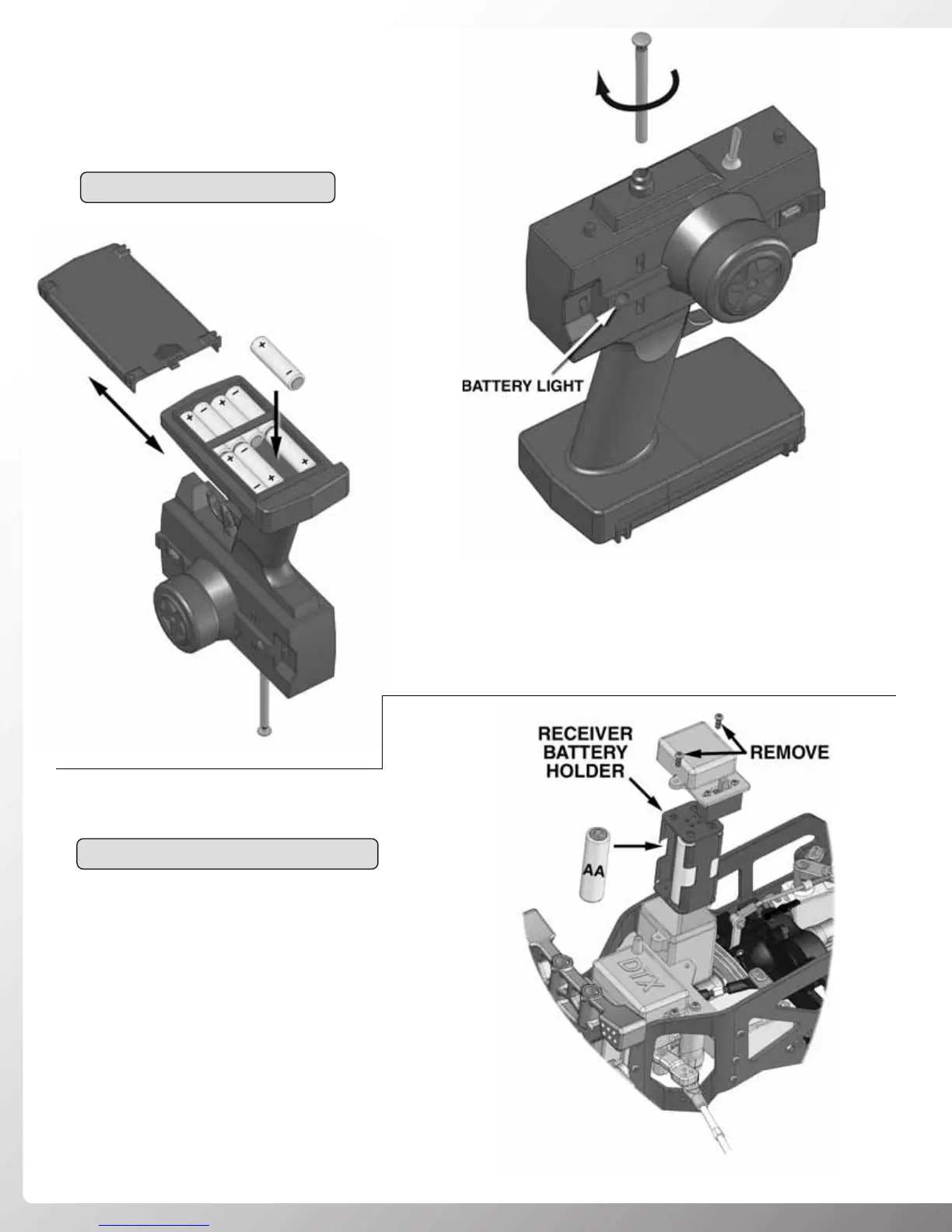 BATTERY LIGHT

RECEIVER BATTERY HOLDER

REMOVE

AA

DTX