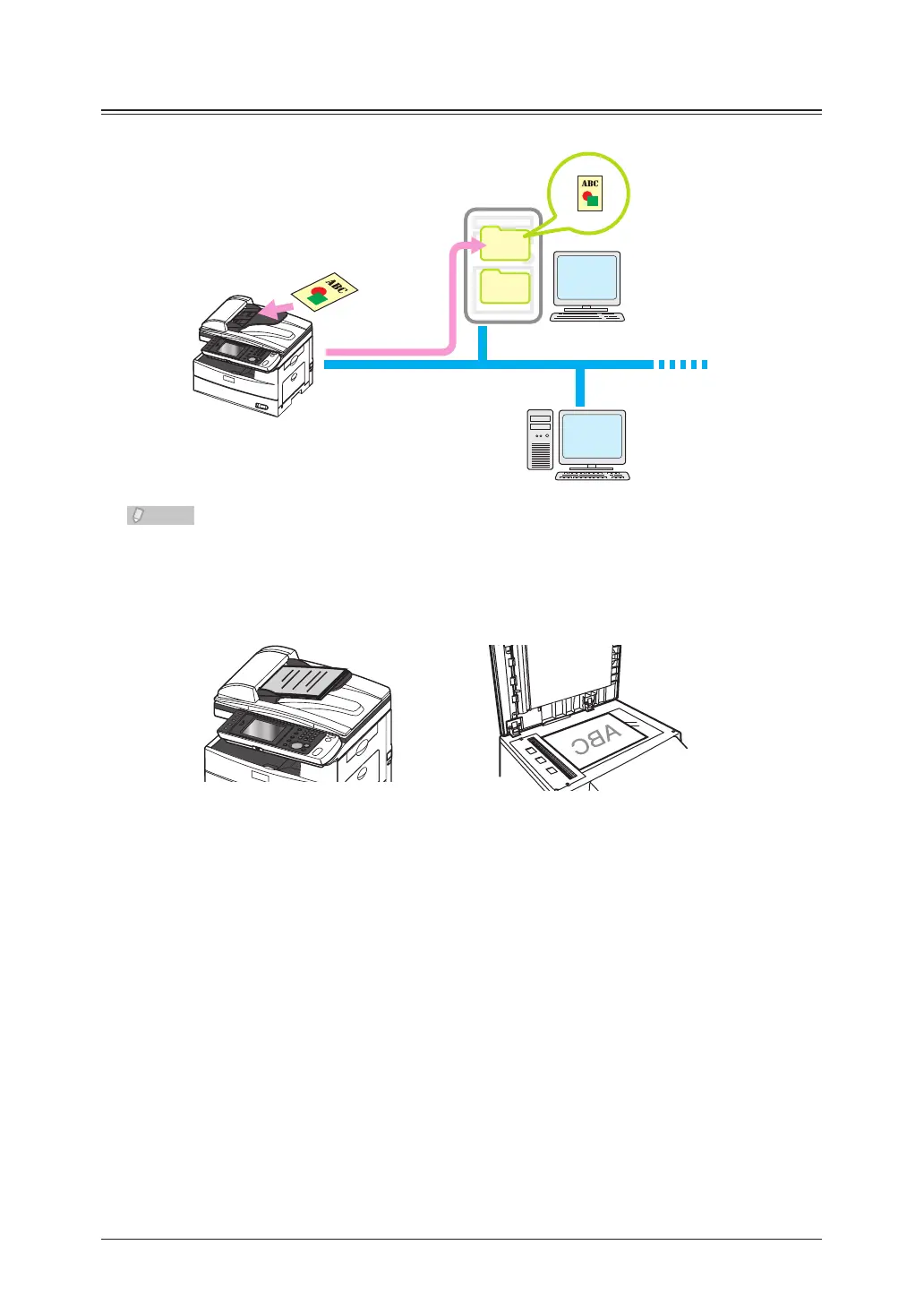 ABC

ABC

ABC