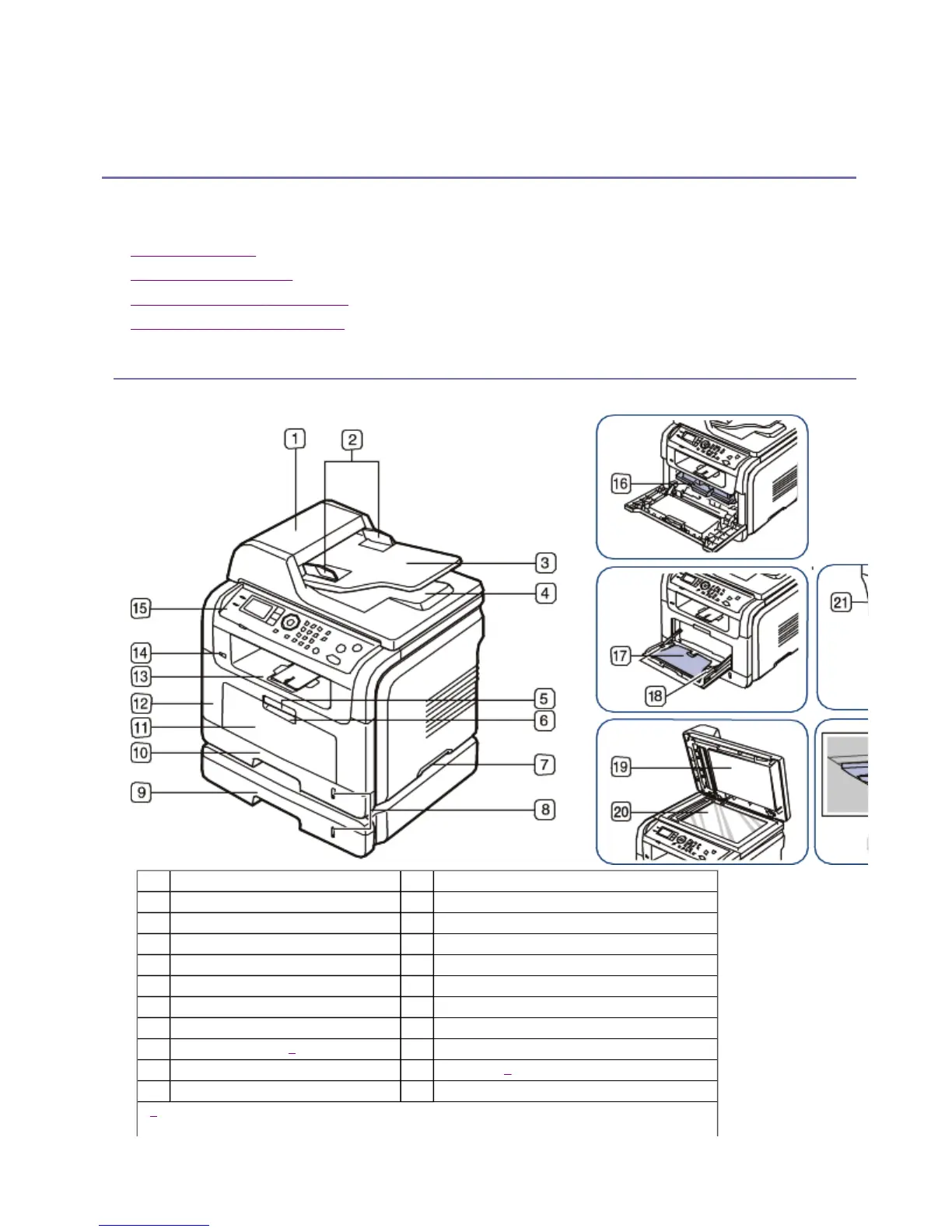 1

2

3

4

5

6

7

8

9

10

11

12

13

14

15

16

17

18

19

20

21