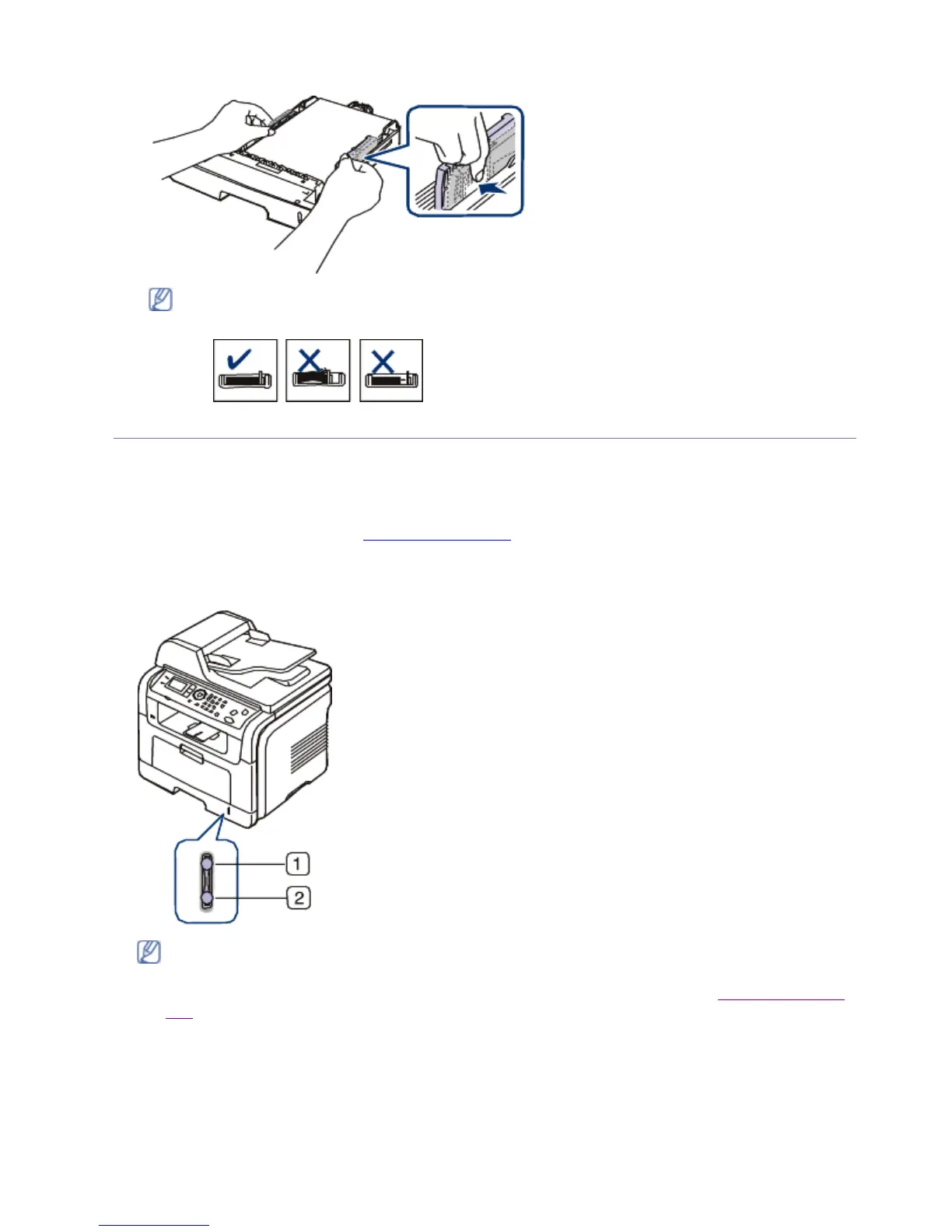 1

2