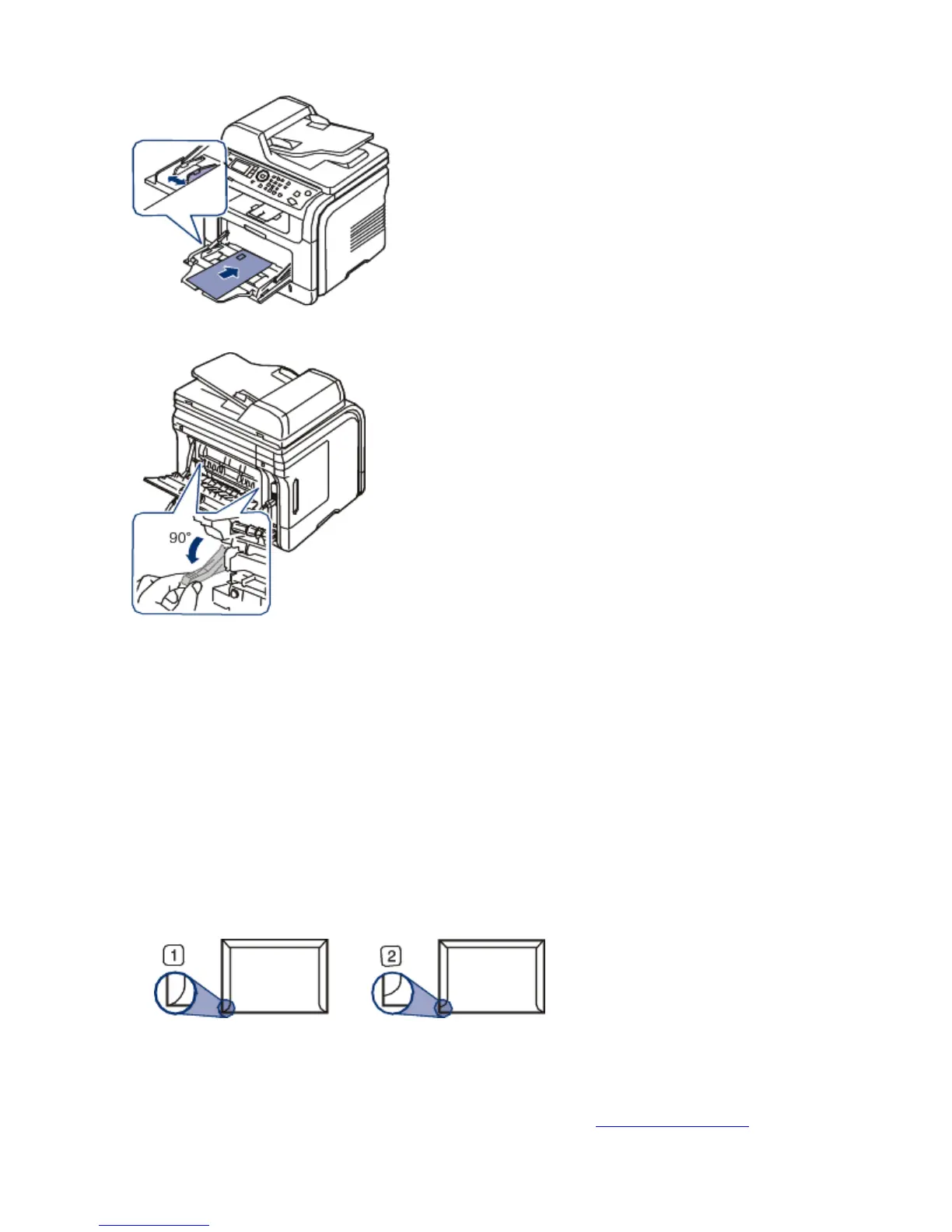 90°

1

2