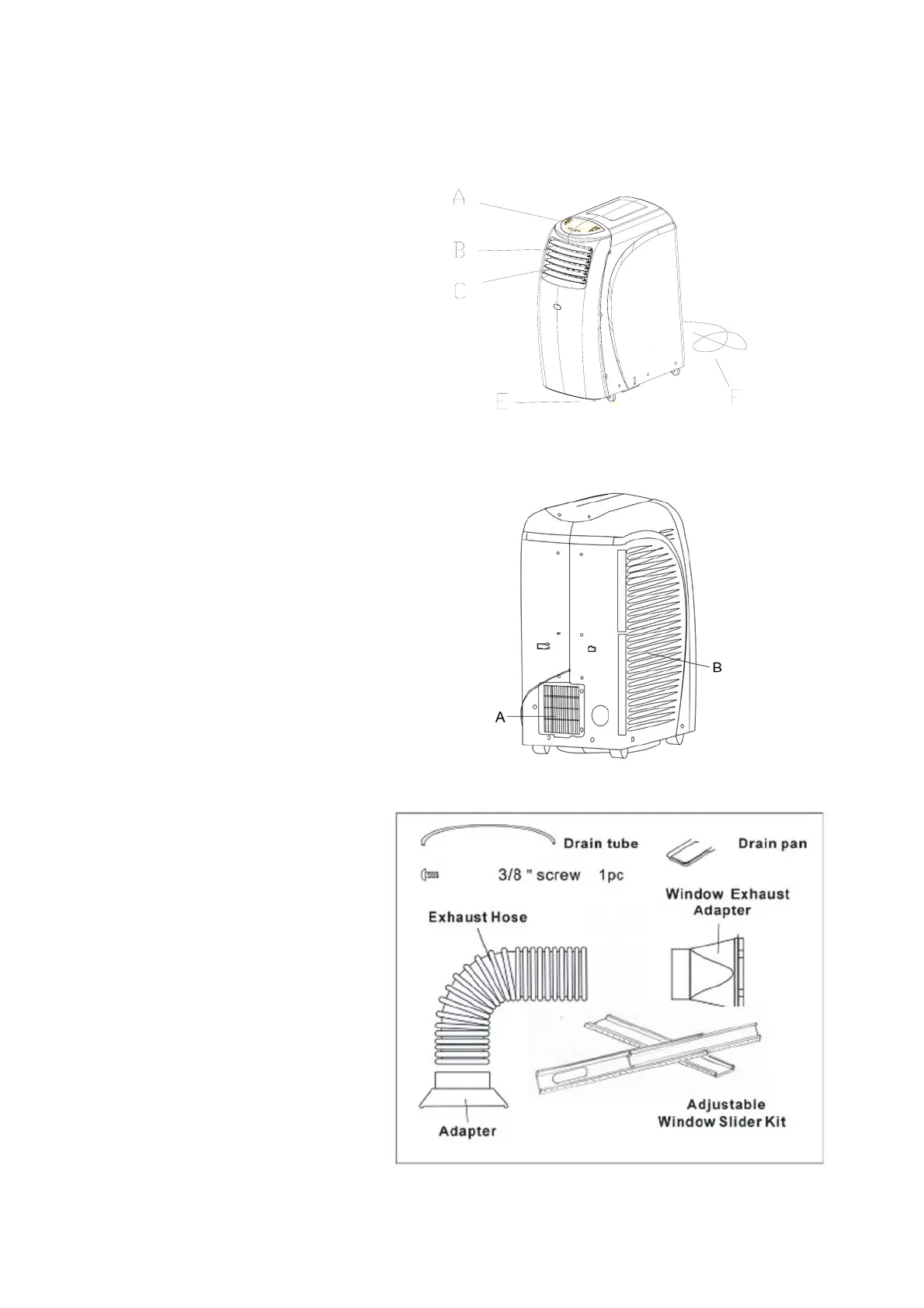 A
B
C
E
F

B
A

Drain tube
Drain pan
3/8 " screw 1pc
Window Exhaust Adapter
Exhaust Hose
Adjustable Window Slider Kit
Adapter