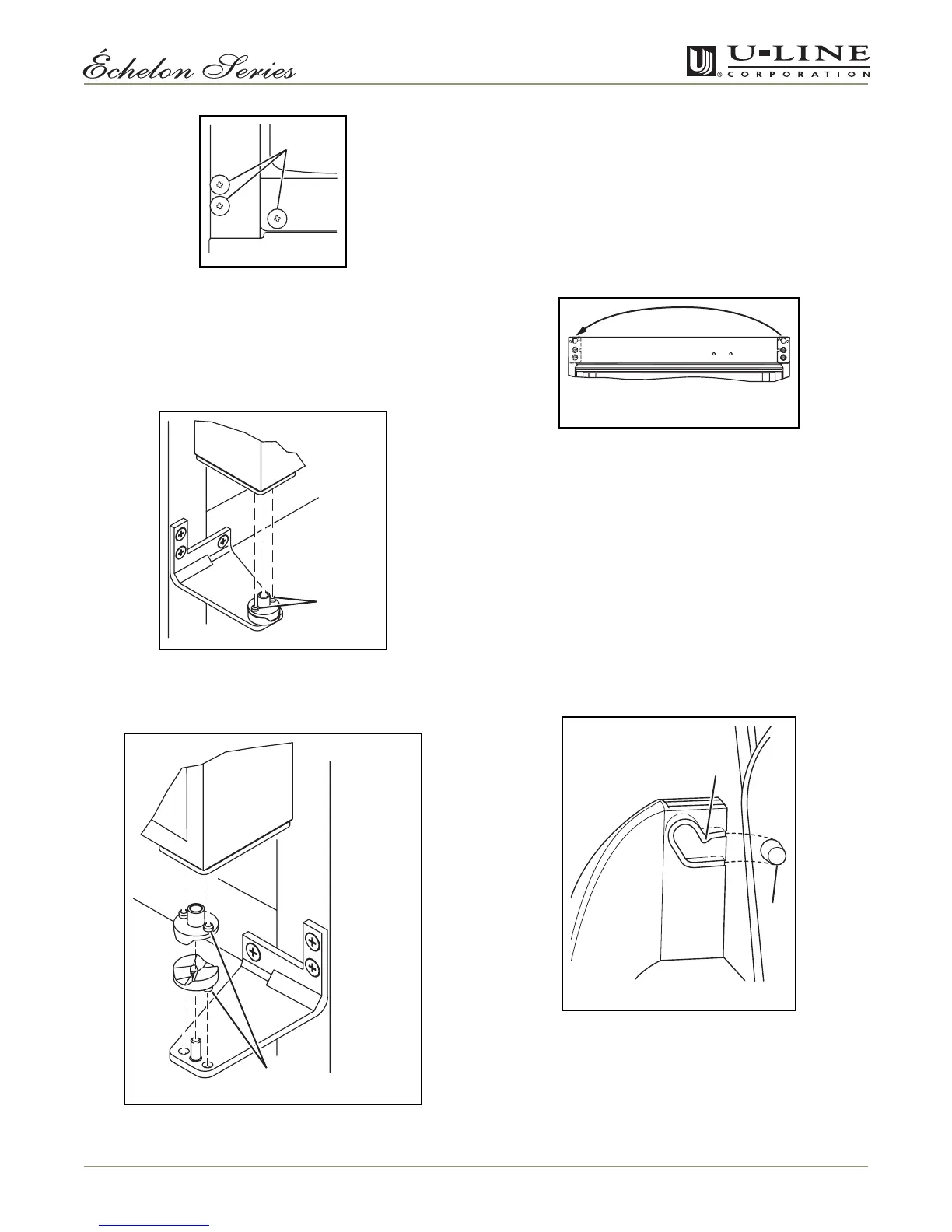 Échelon Series

U-LINE® CORPORATION