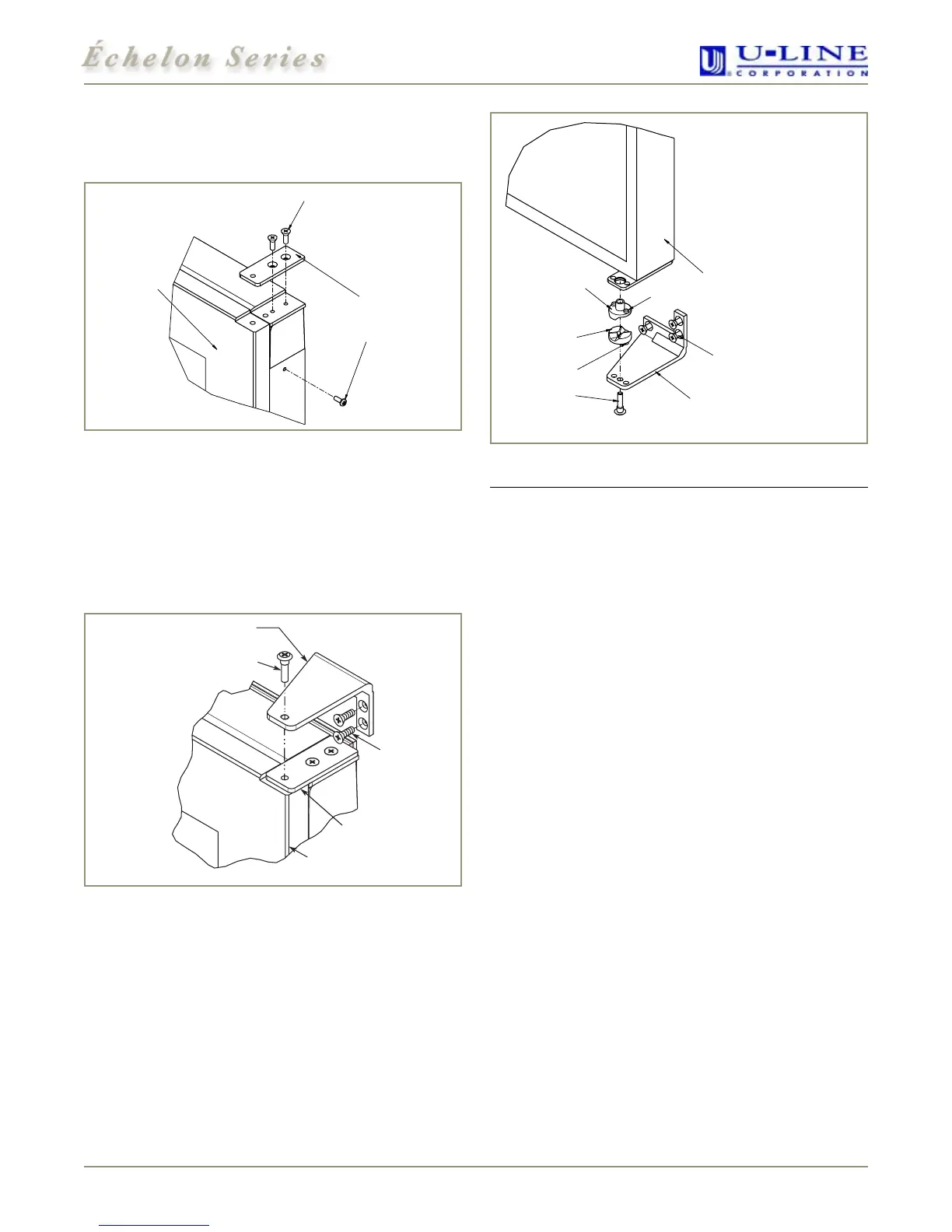 Échelon Series

U-LINE CORPORATION